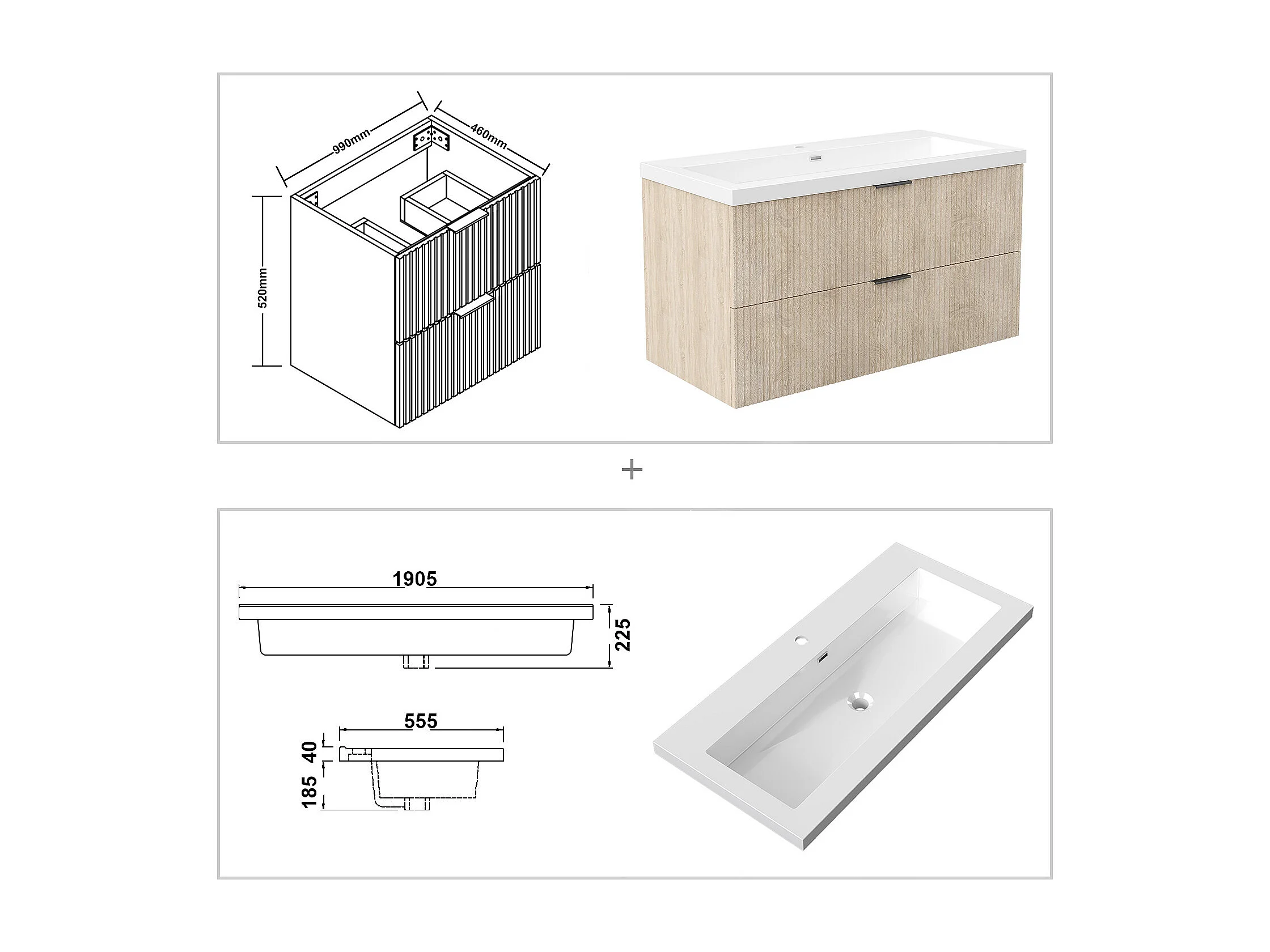 990mm
460mm
520mm

+

1905
225
555
40
185