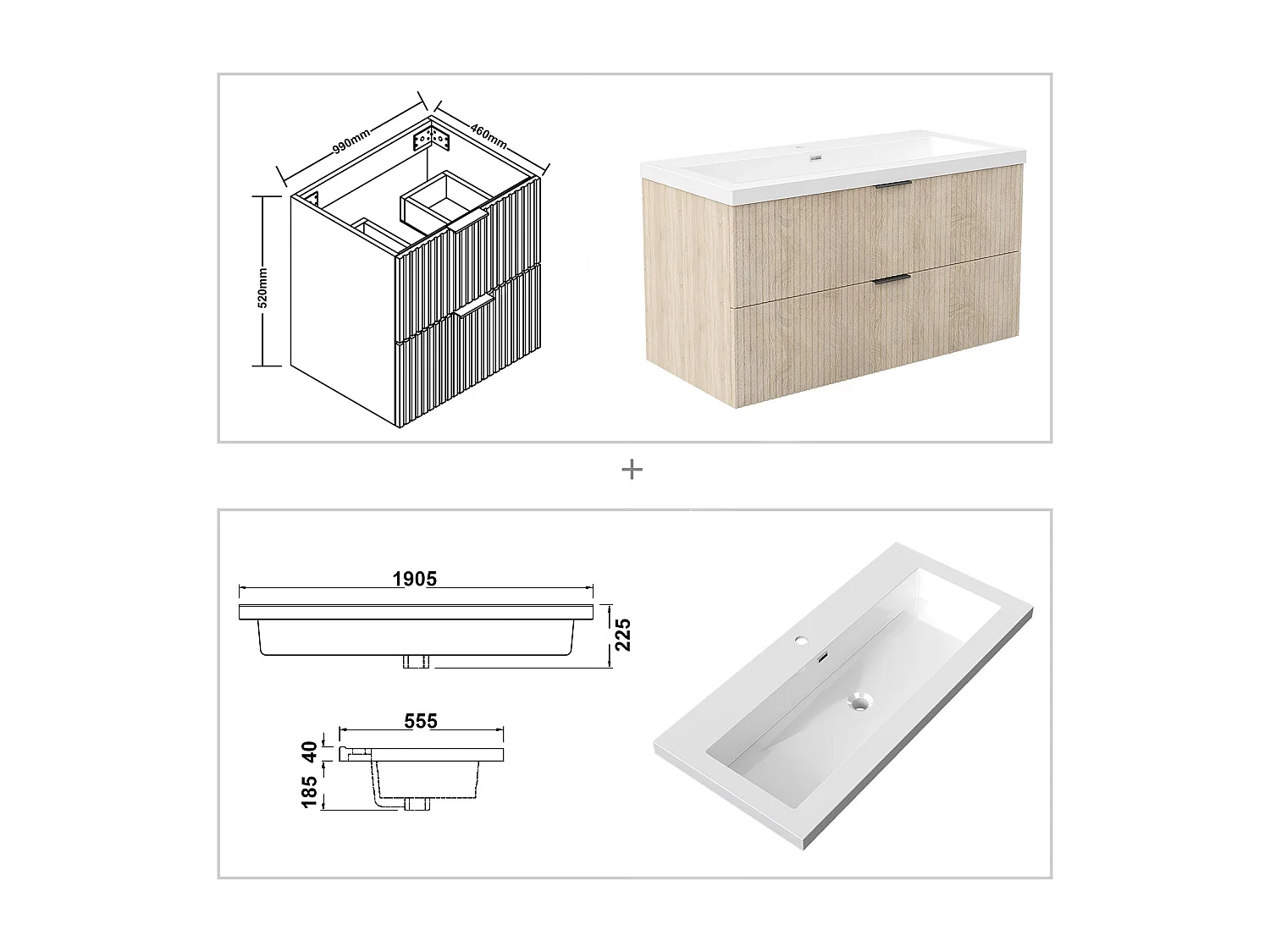 990mm
460mm
520mm

+

1905
225
555
40
185