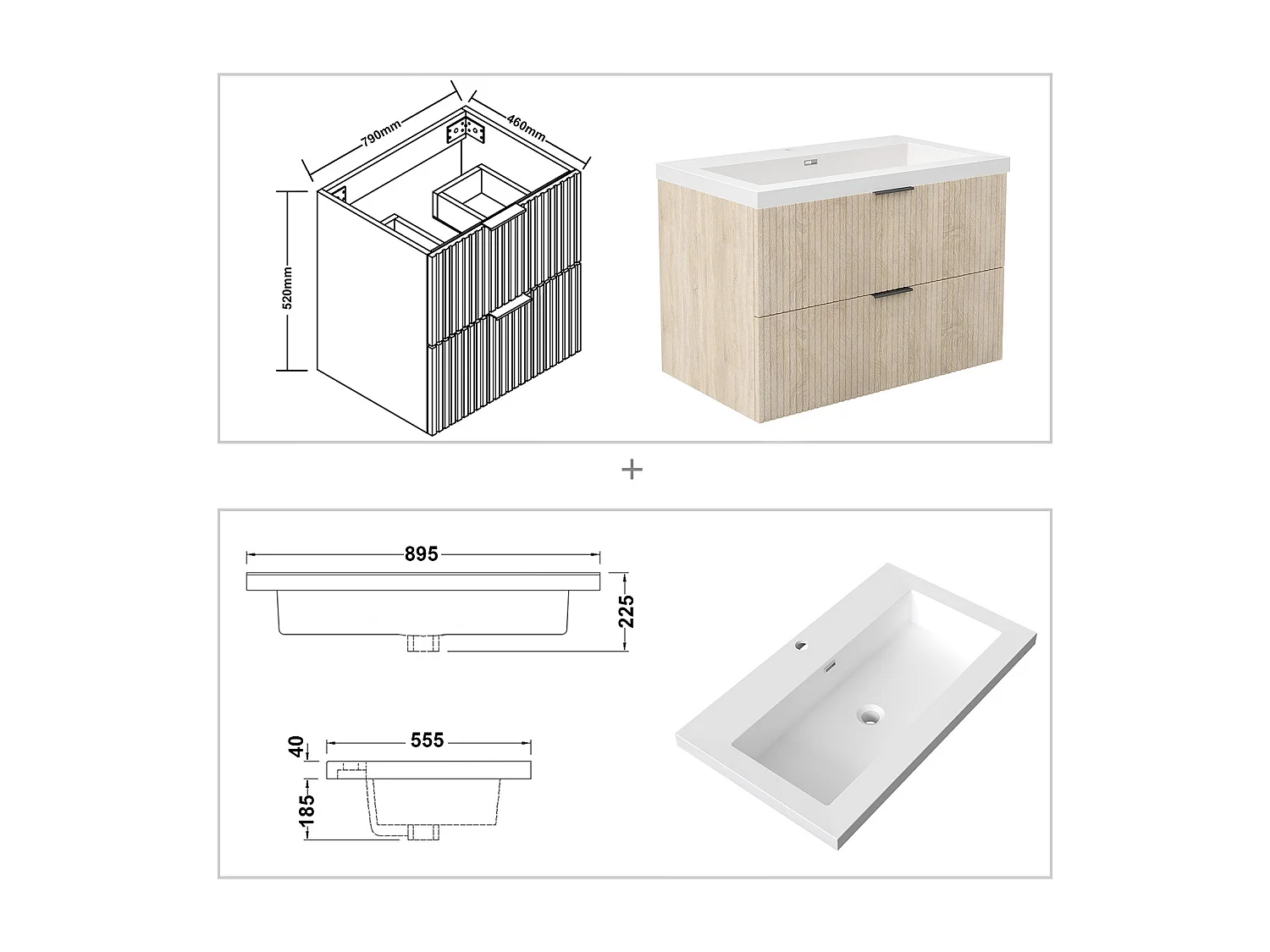 790mm
460mm
520mm

+

895
225
40
555
185