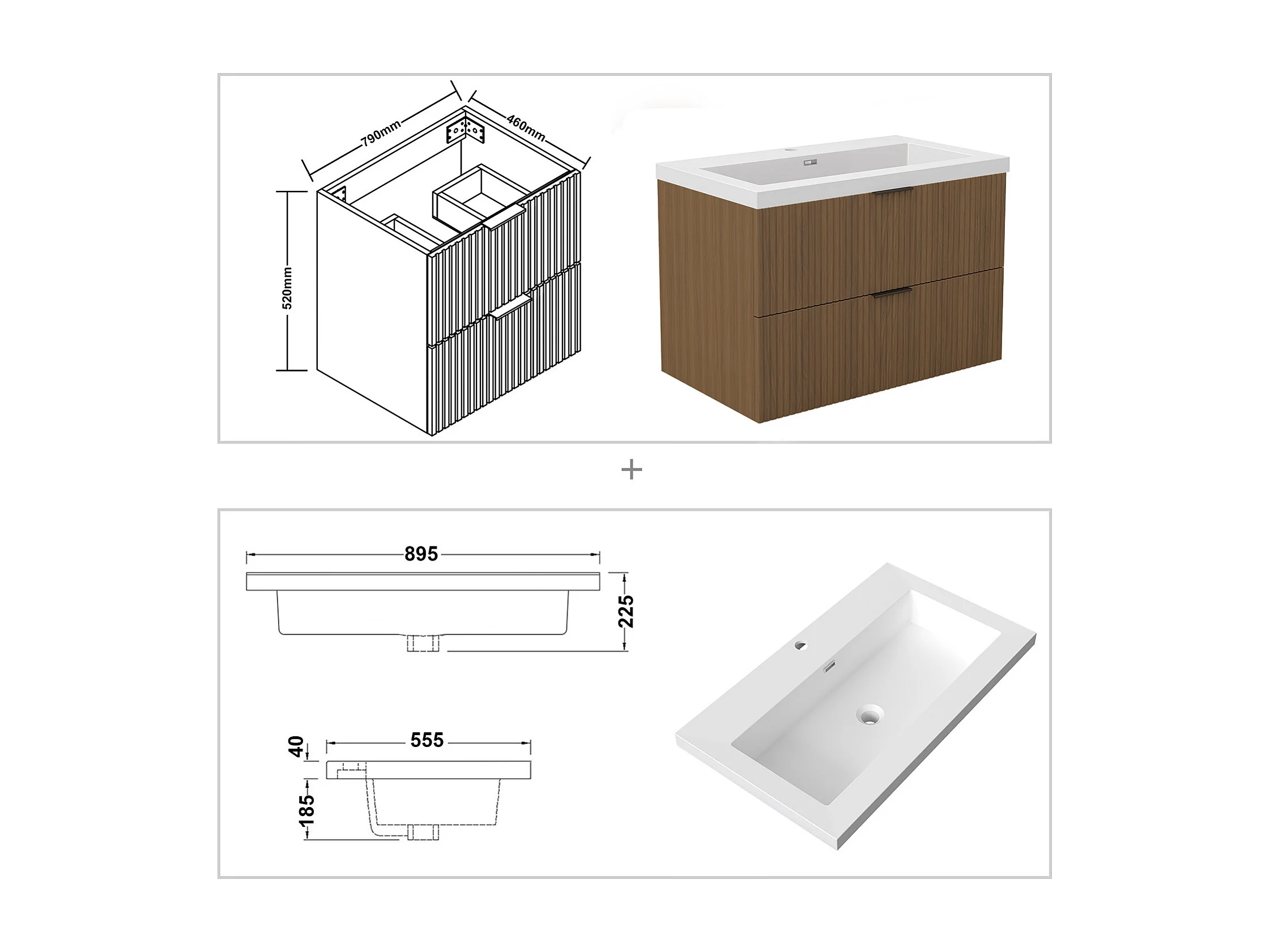 790mm
460mm
520mm

+

895
225
555
40
185