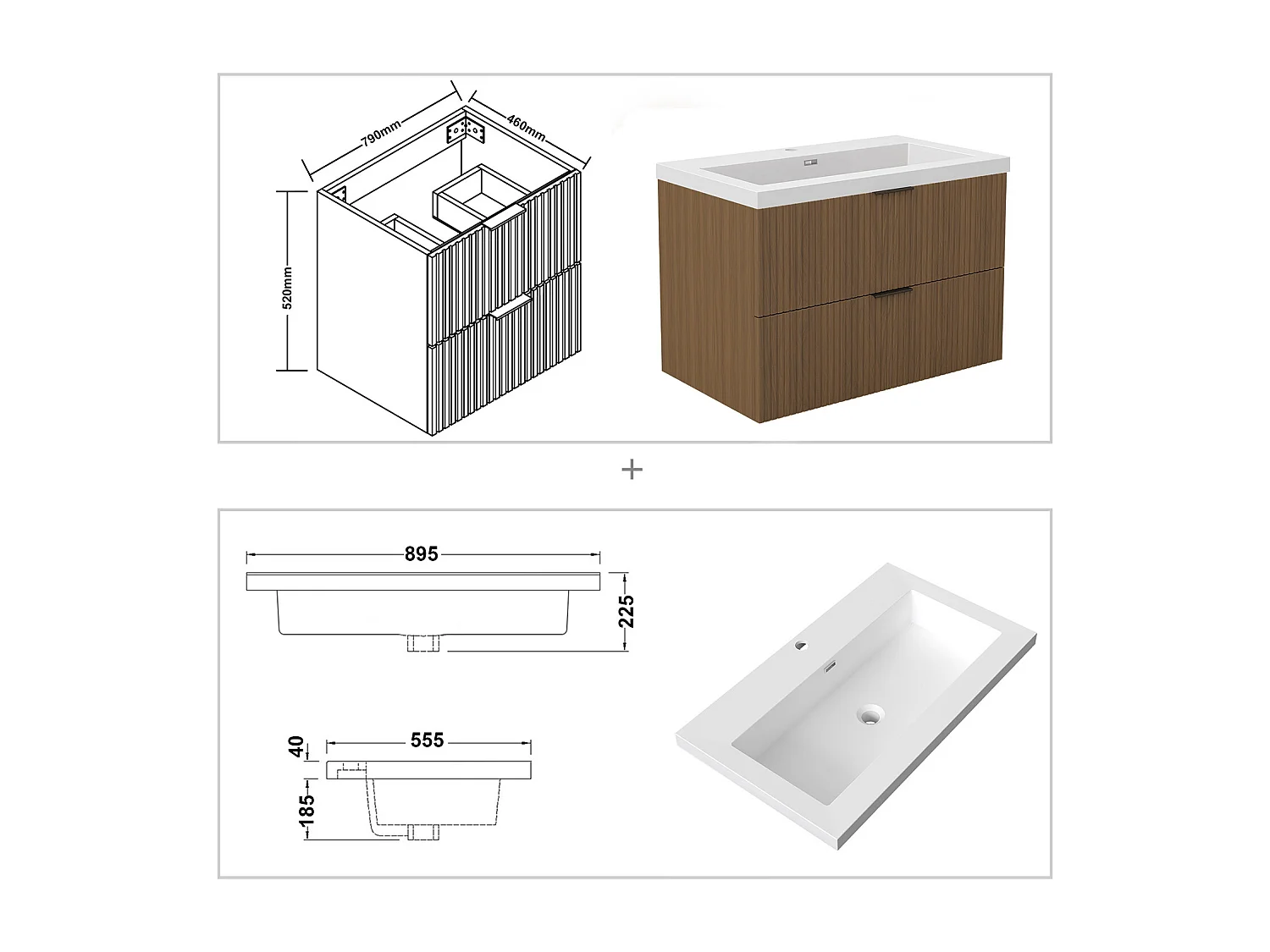 790mm
460mm
520mm

+

895
225
40
555
185