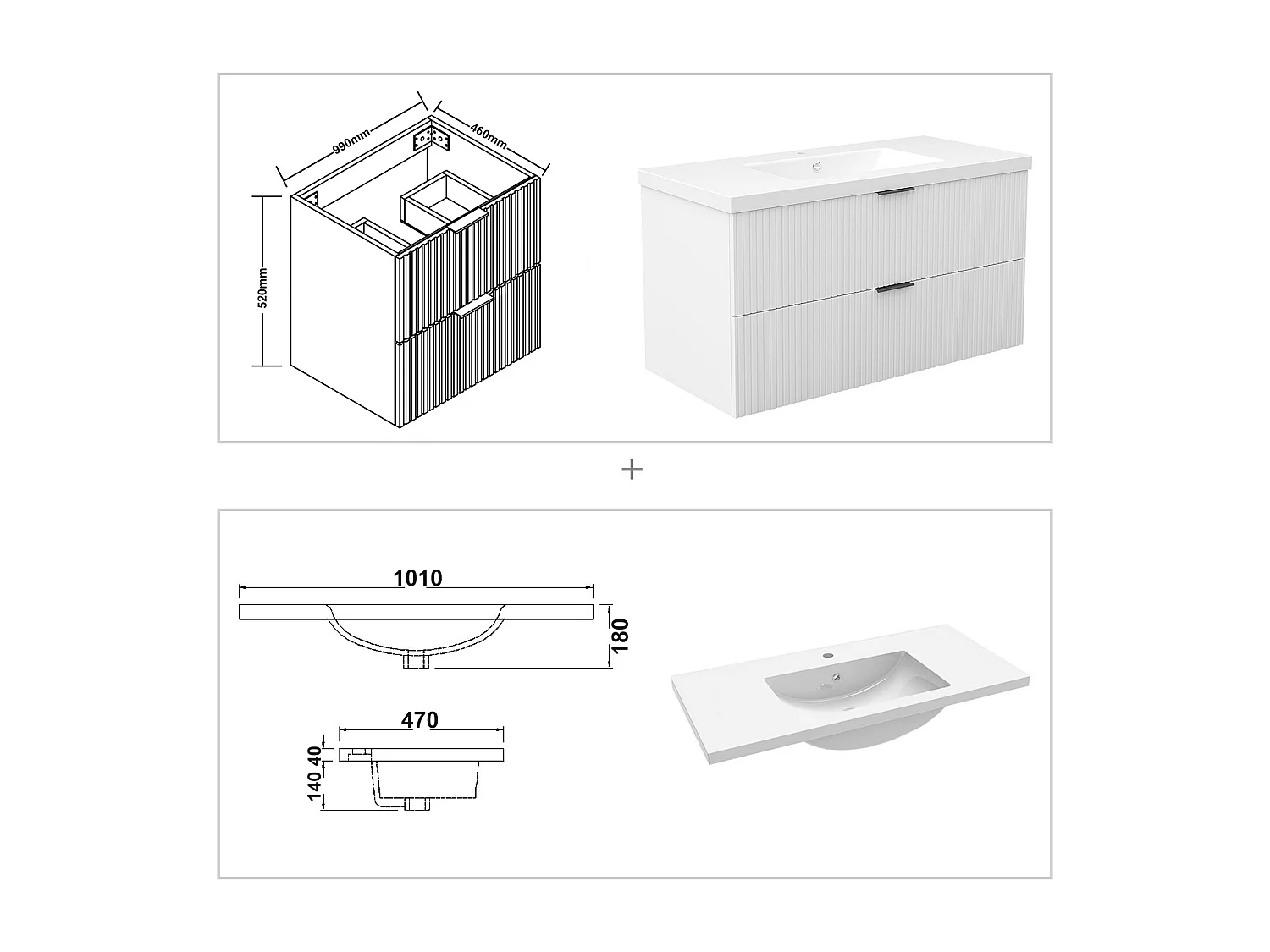 990mm
460mm
520mm

+

1010
180
470
40
140