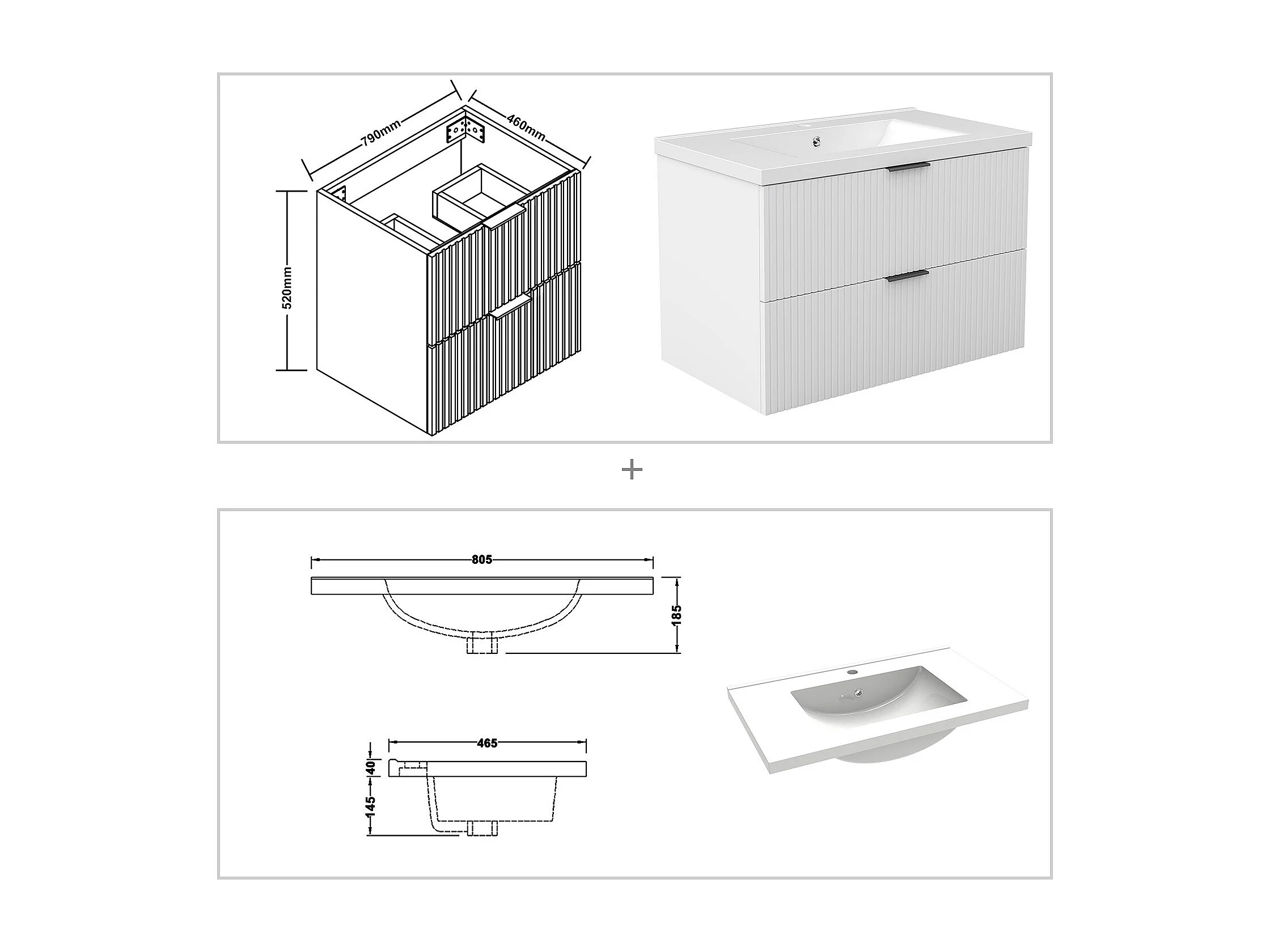 790mm
460mm
520mm

+

805
185
465
40
145