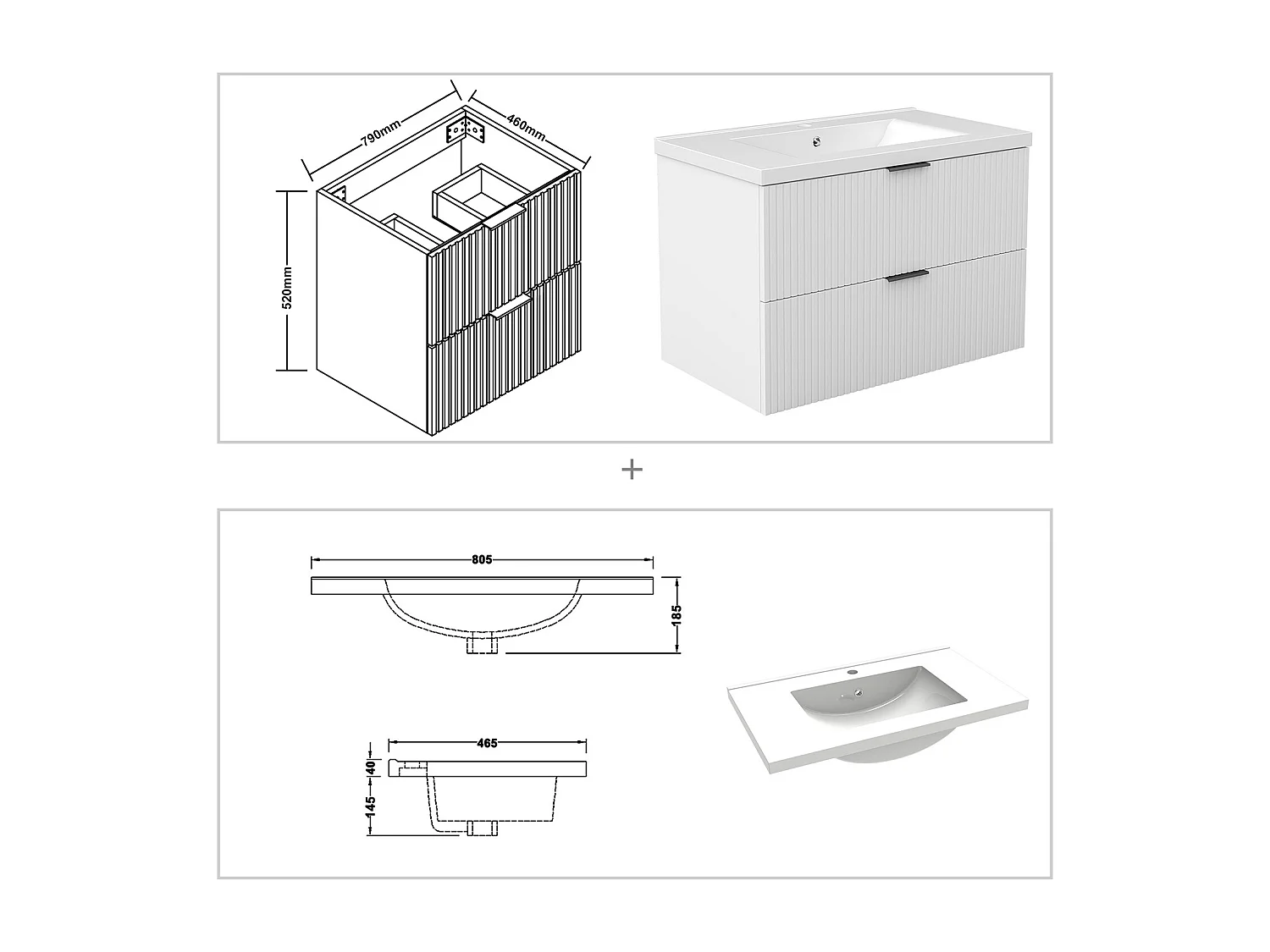 790mm
460mm
520mm

+

805
185
465
40
145