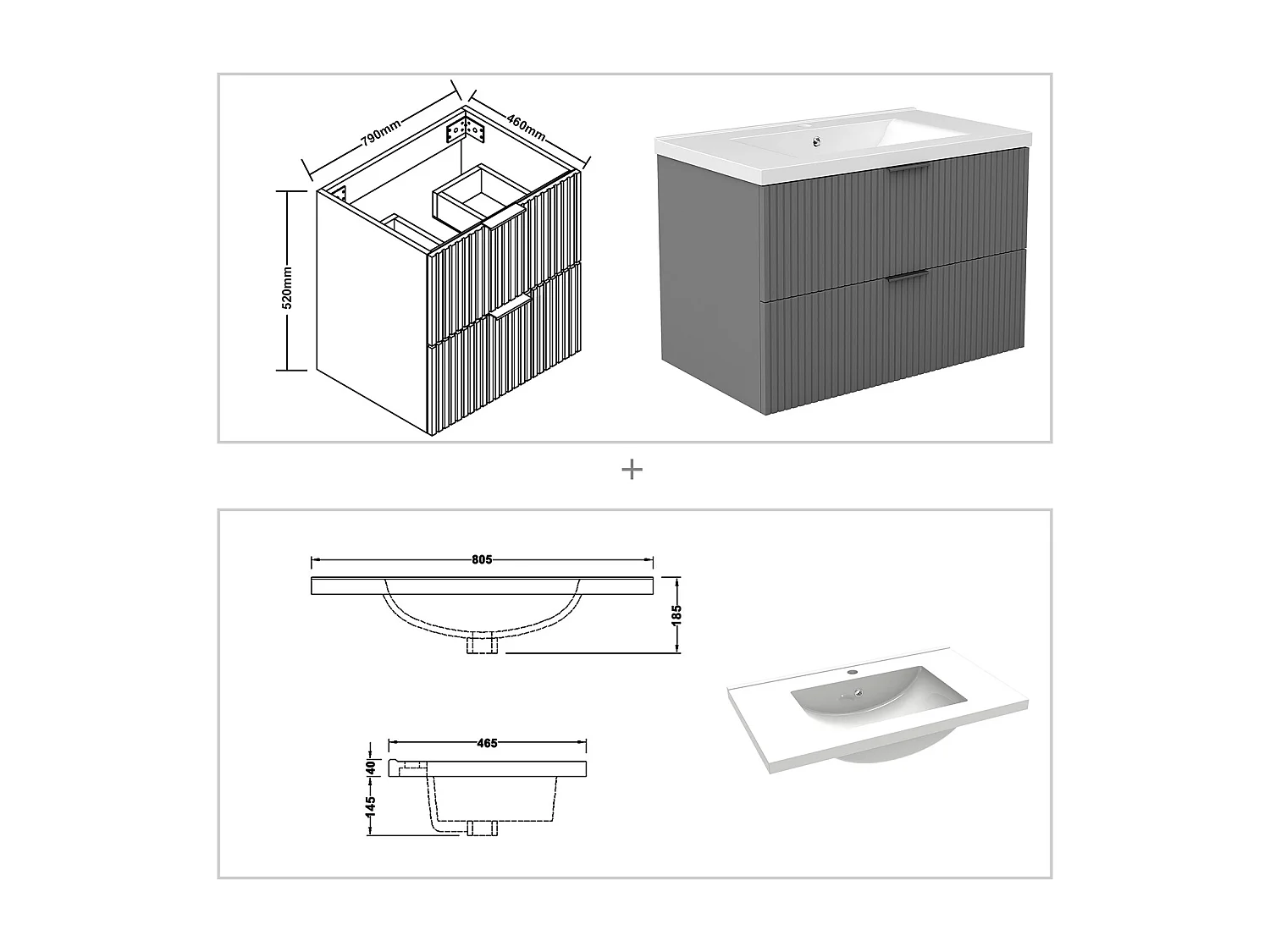 790mm
460mm
520mm

+

805
185
465
40
145