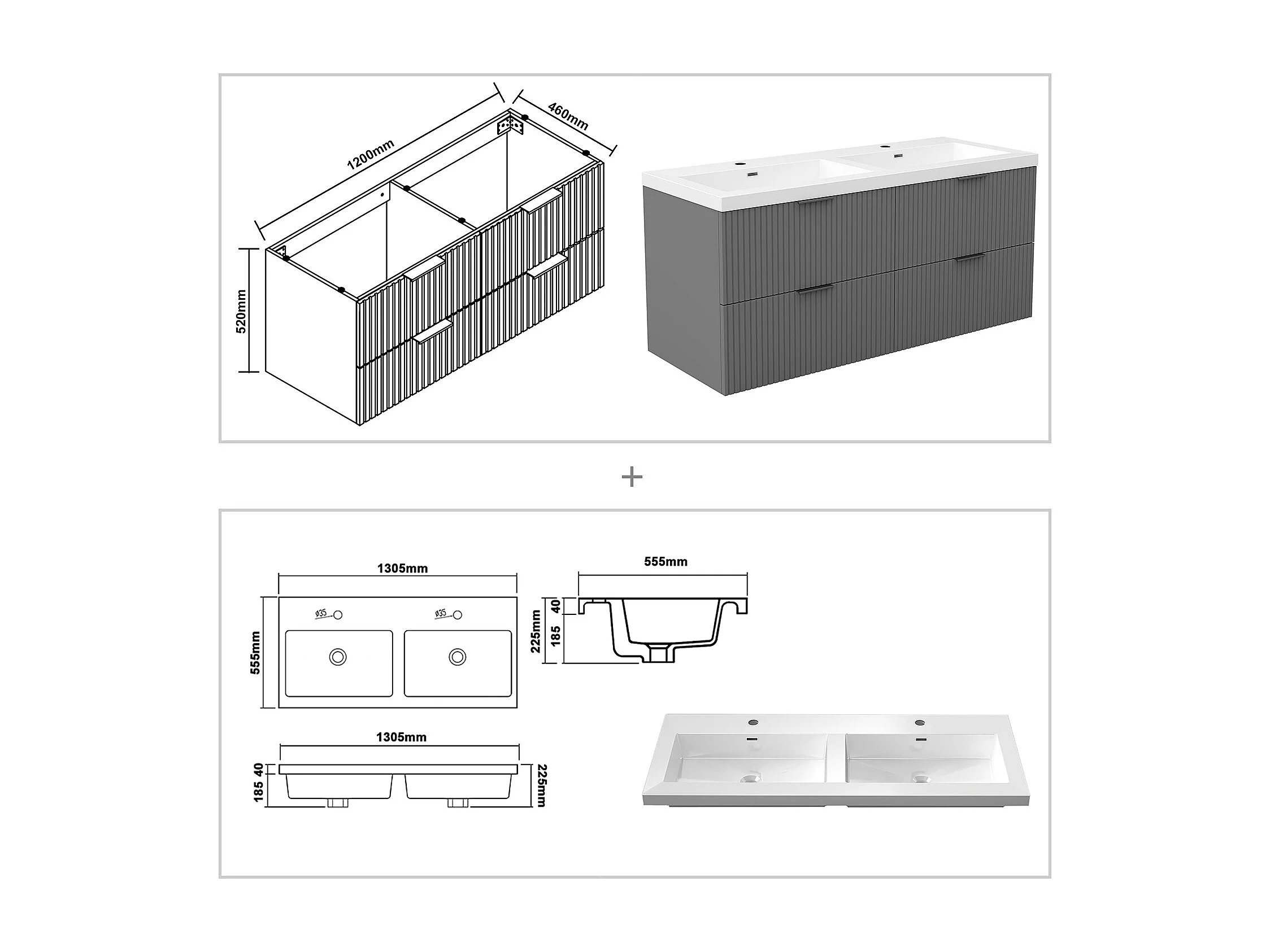 1200mm
460mm
520mm

+

1305mm
ø35
ø35
555mm
555mm
40
185
225mm
1305mm
40
185
225mm