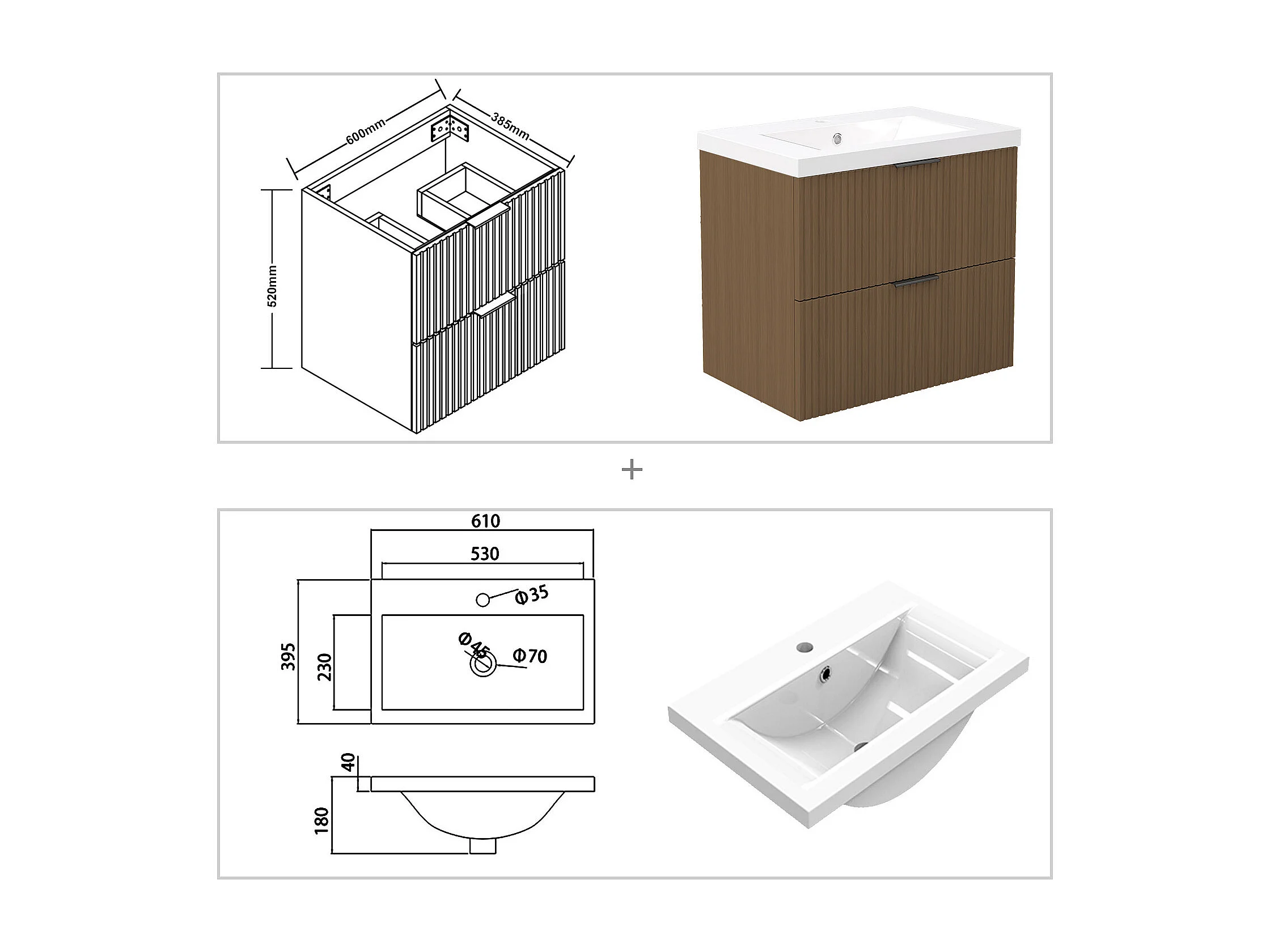 600mm
385mm
520mm

+

610
530
Φ35
Φ45
Φ70
395
230
40
180