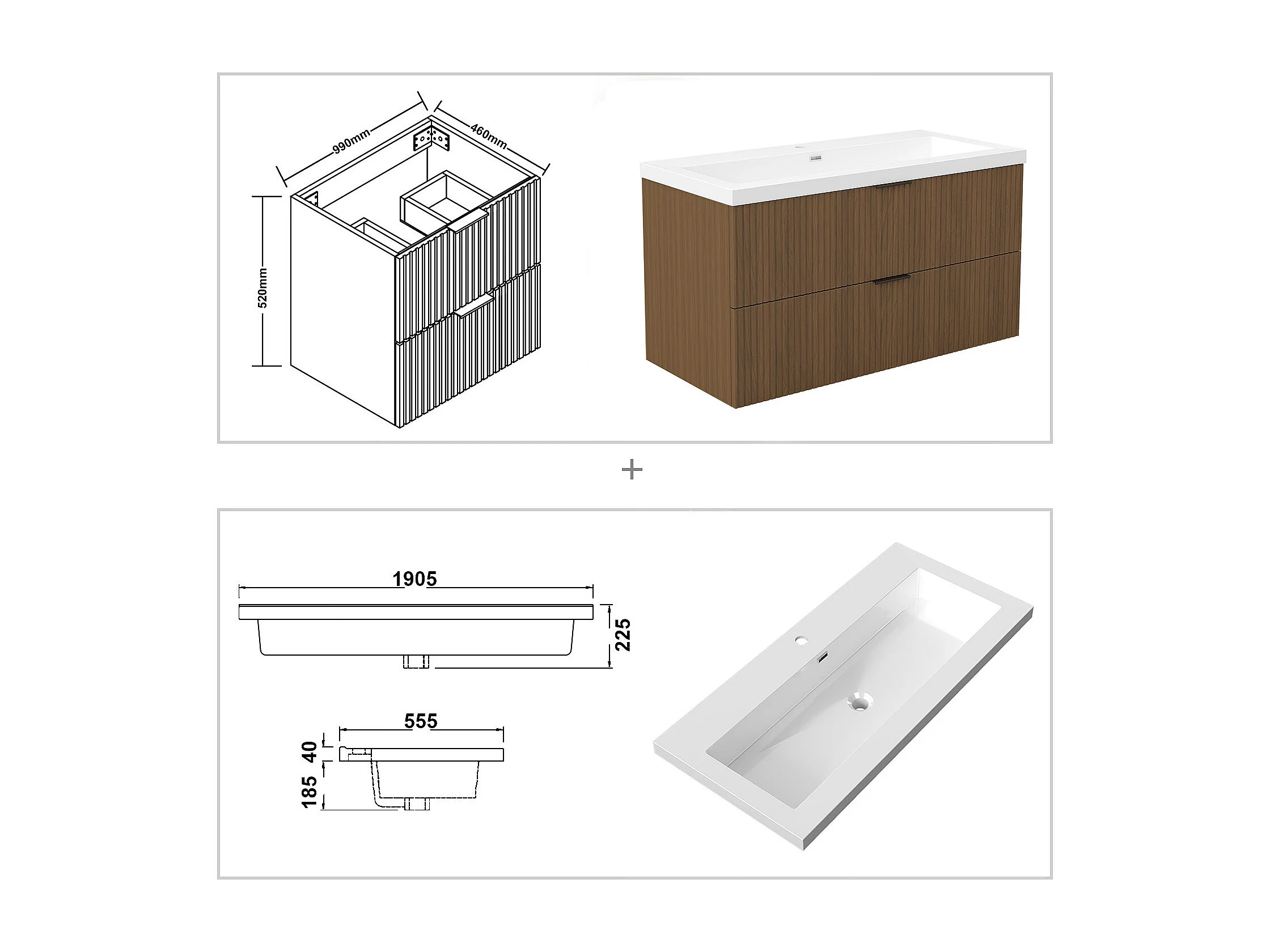 990mm
460mm
520mm

+

1905
225
555
40
185