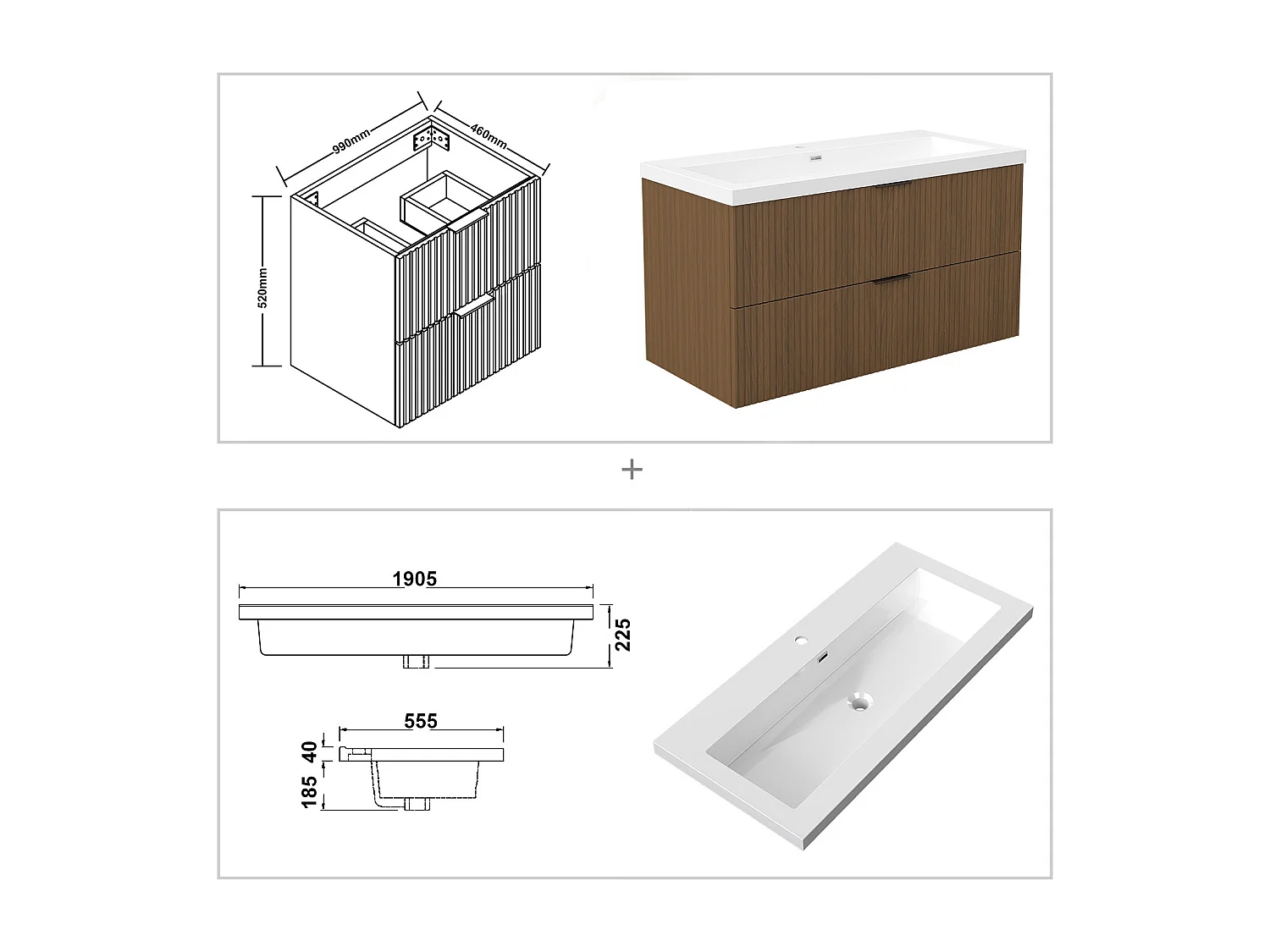 990mm
460mm
520mm

+

1905
225
555
40
185