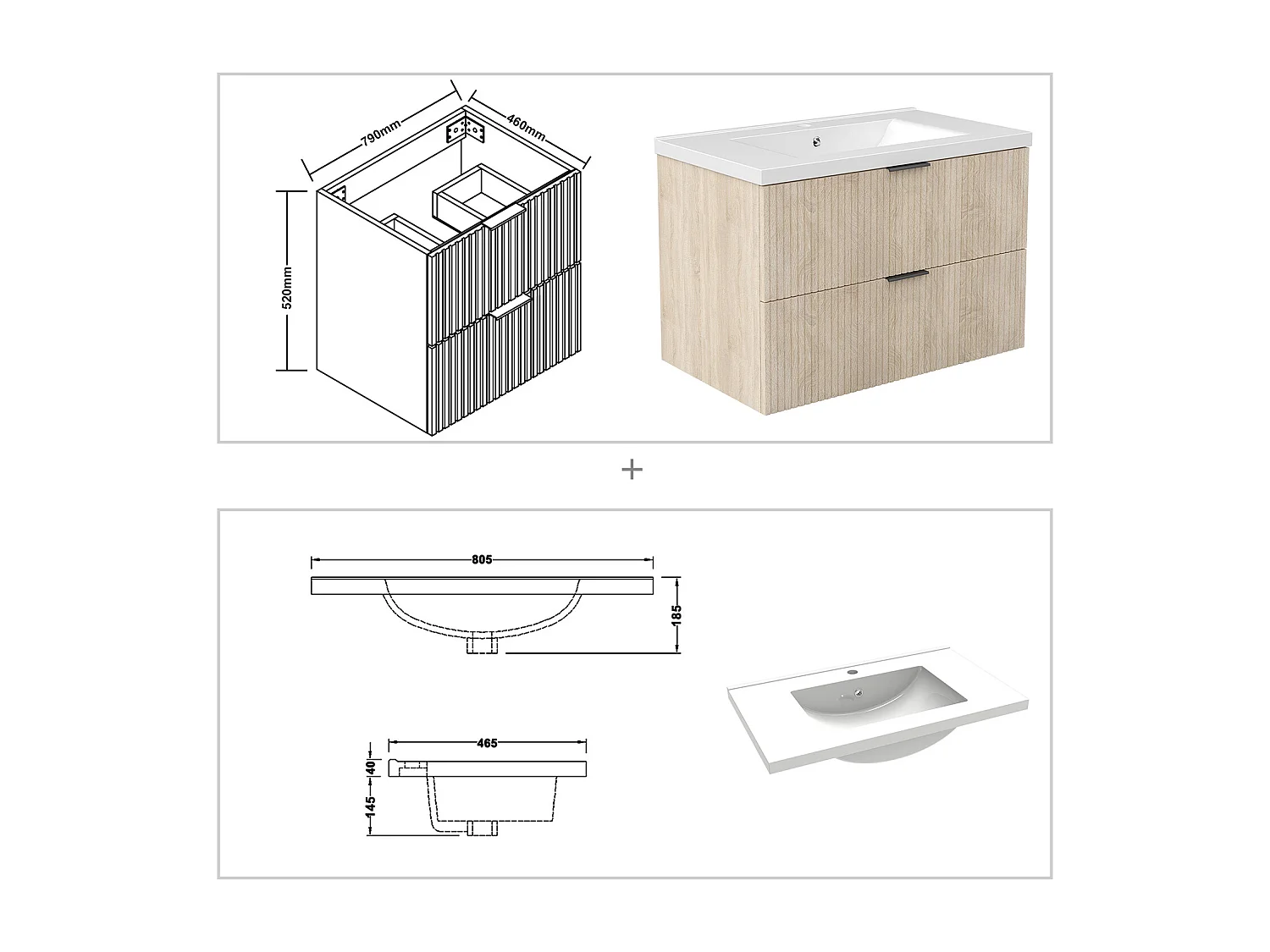 790mm
460mm
520mm

+

805
185
465
40
145