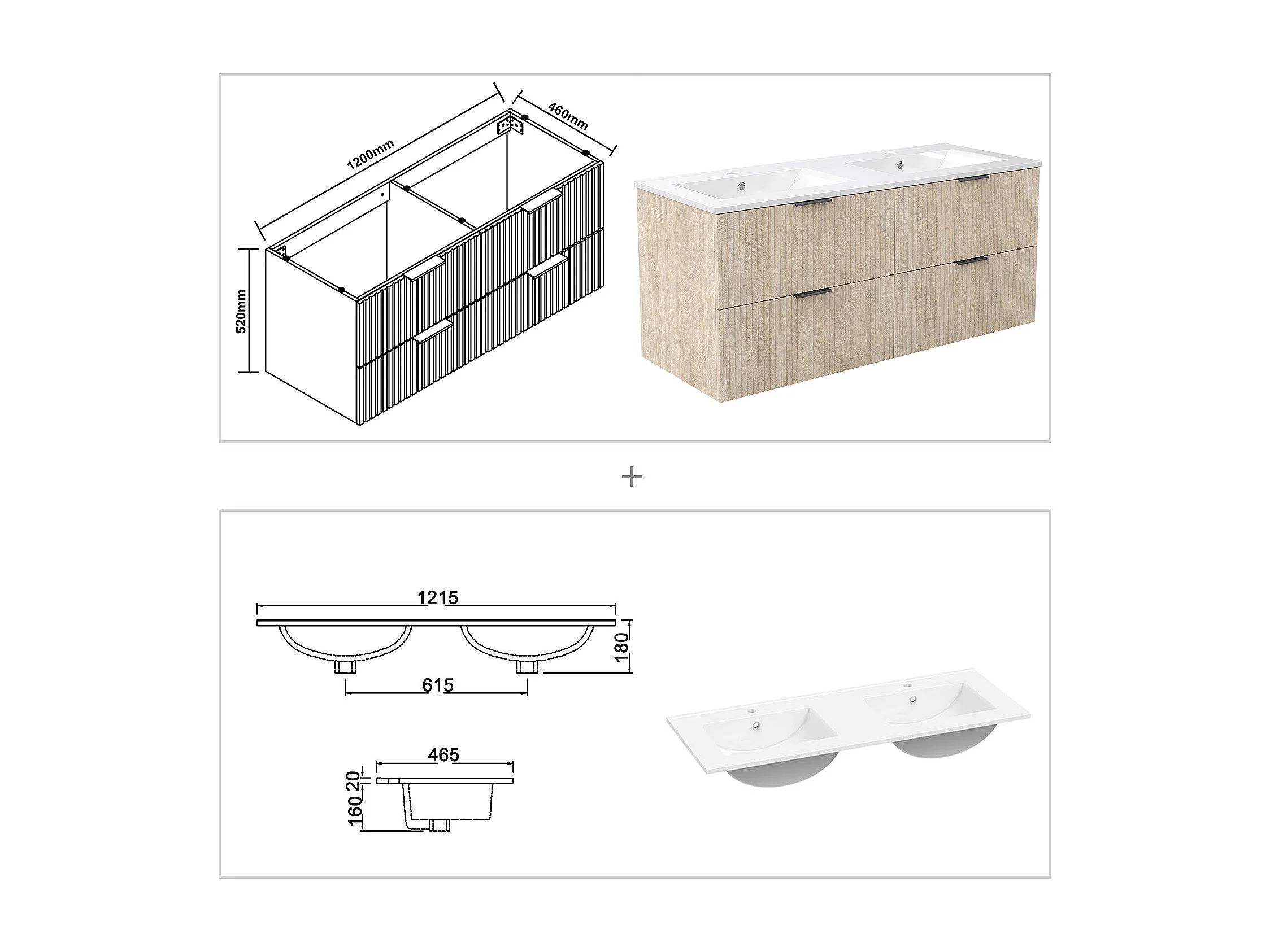 1200mm
460mm
520mm

+

1215
180
615
465
20
160