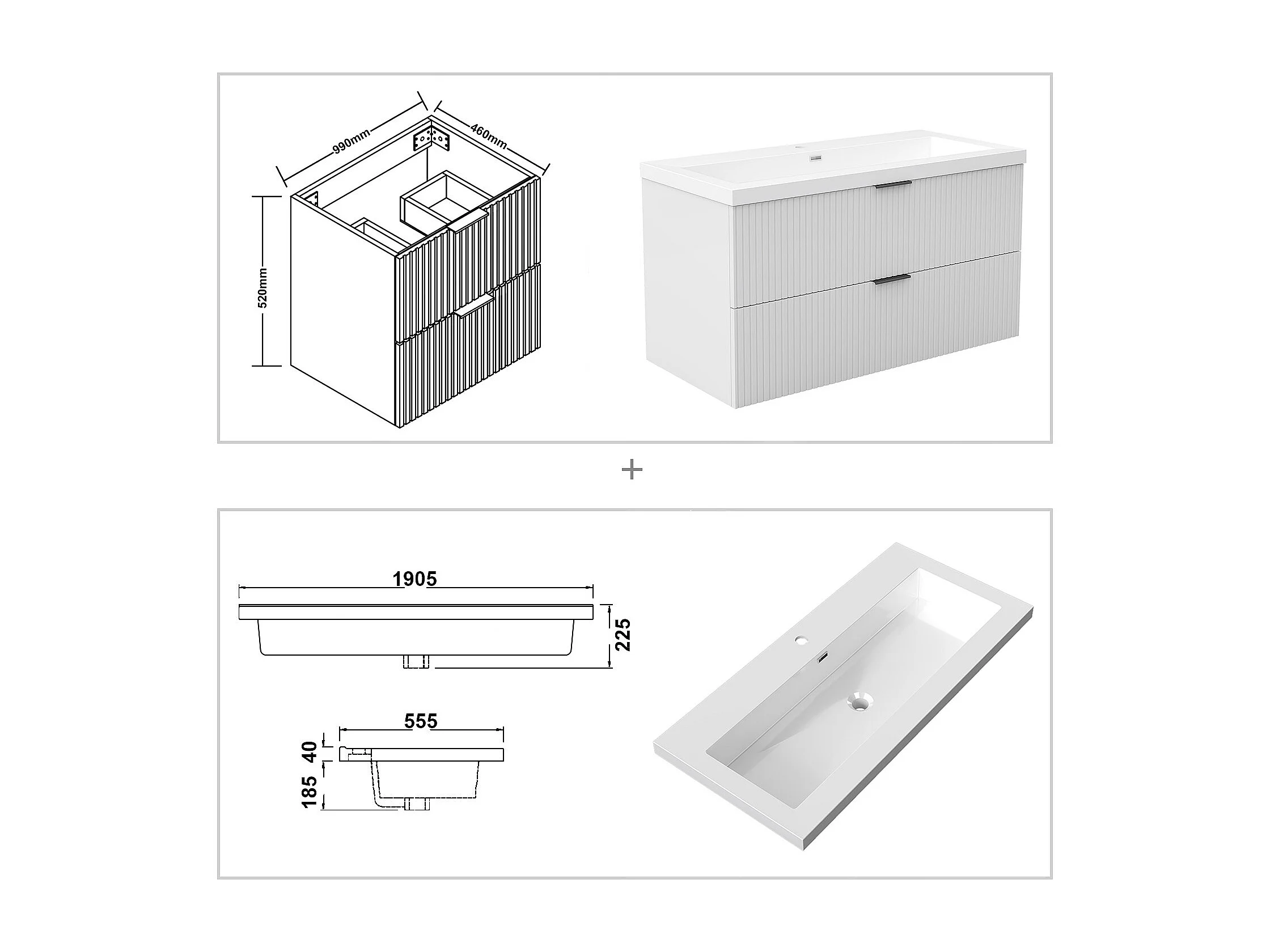 990mm

460mm

520mm

+

1905

225

555

40

185