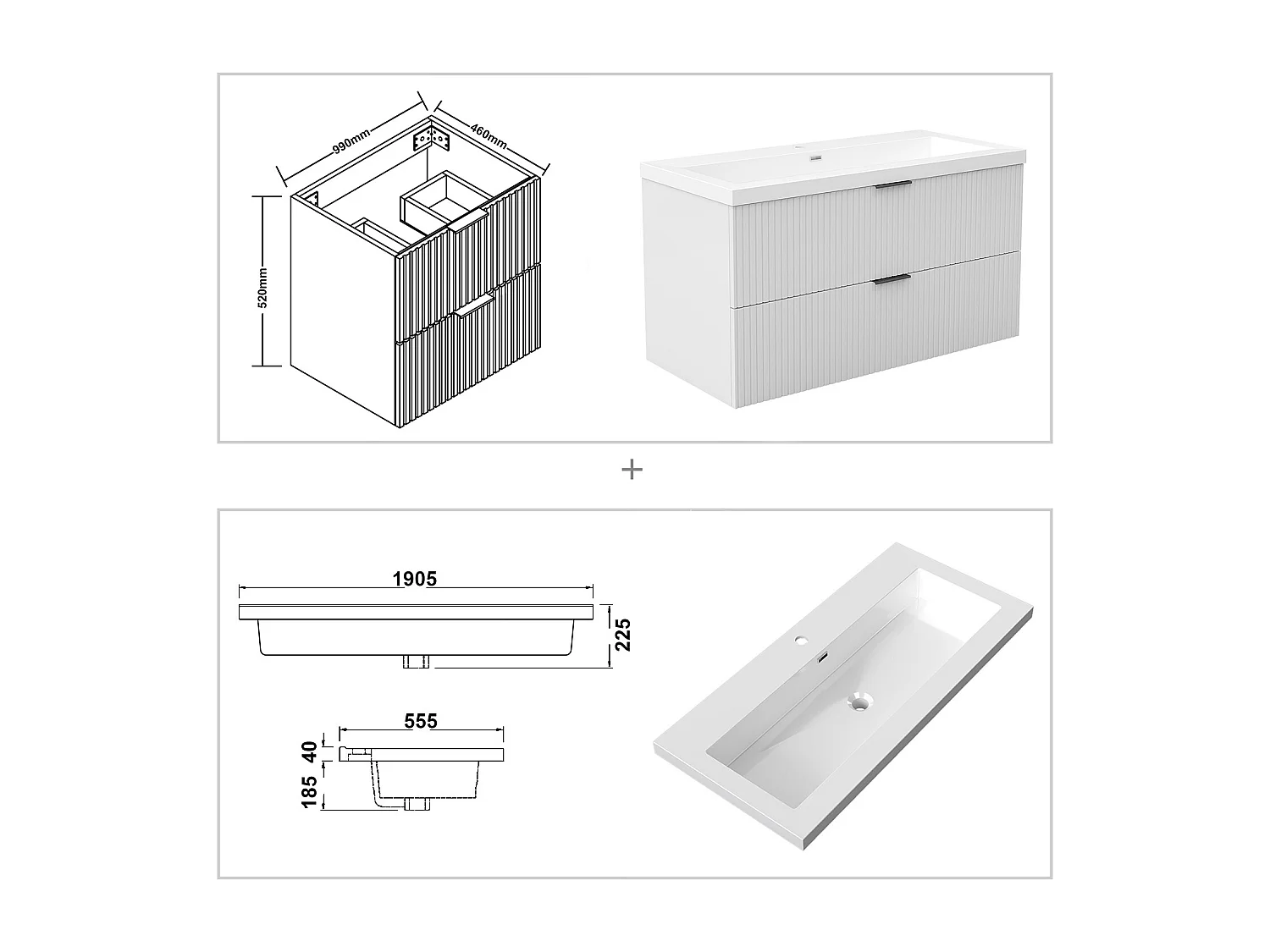 990mm
460mm
520mm

+

1905
225
555
40
185