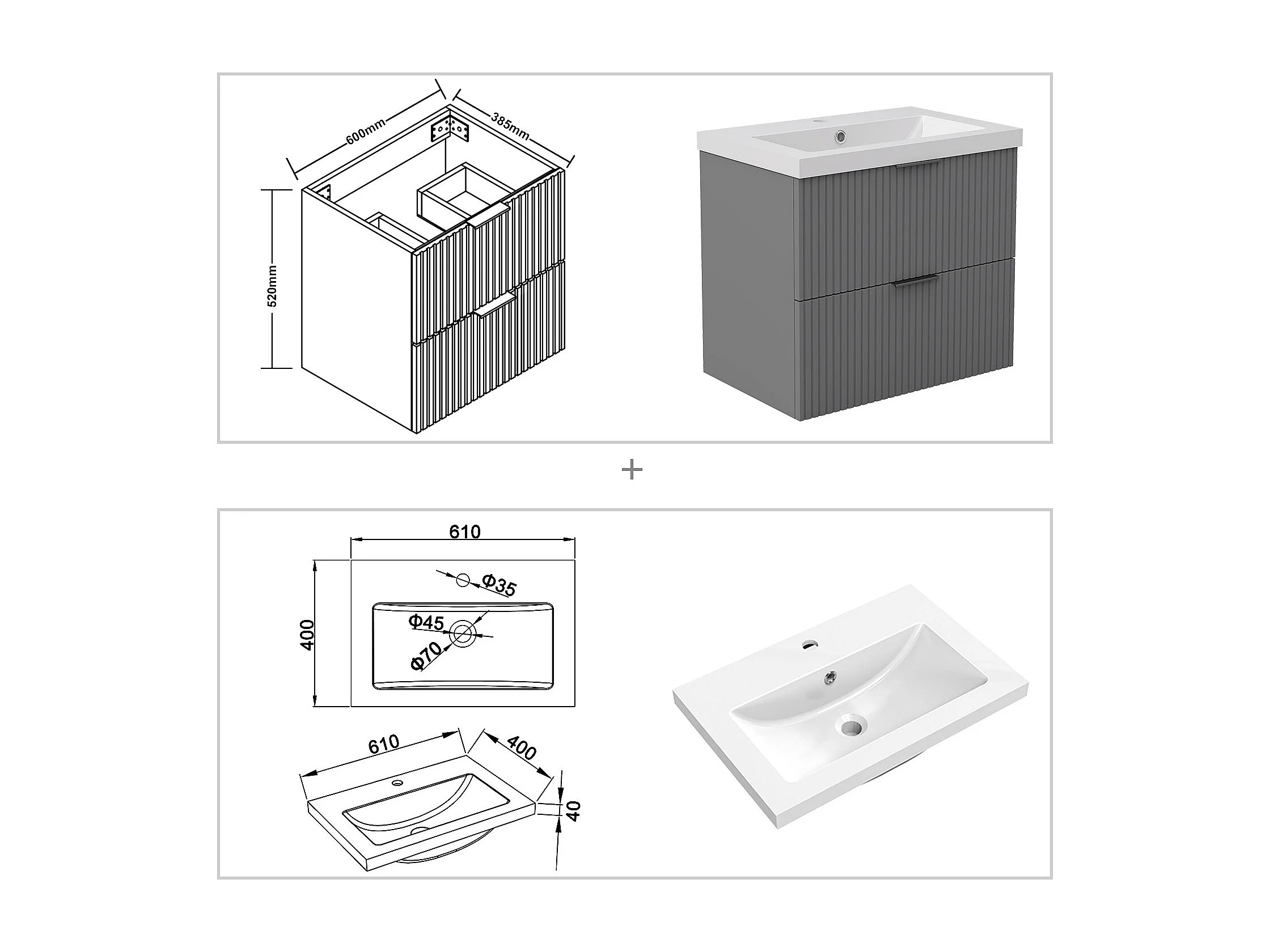 600mm

385mm

520mm

+

610

400

Φ35

Φ45

Φ70

610

400

40