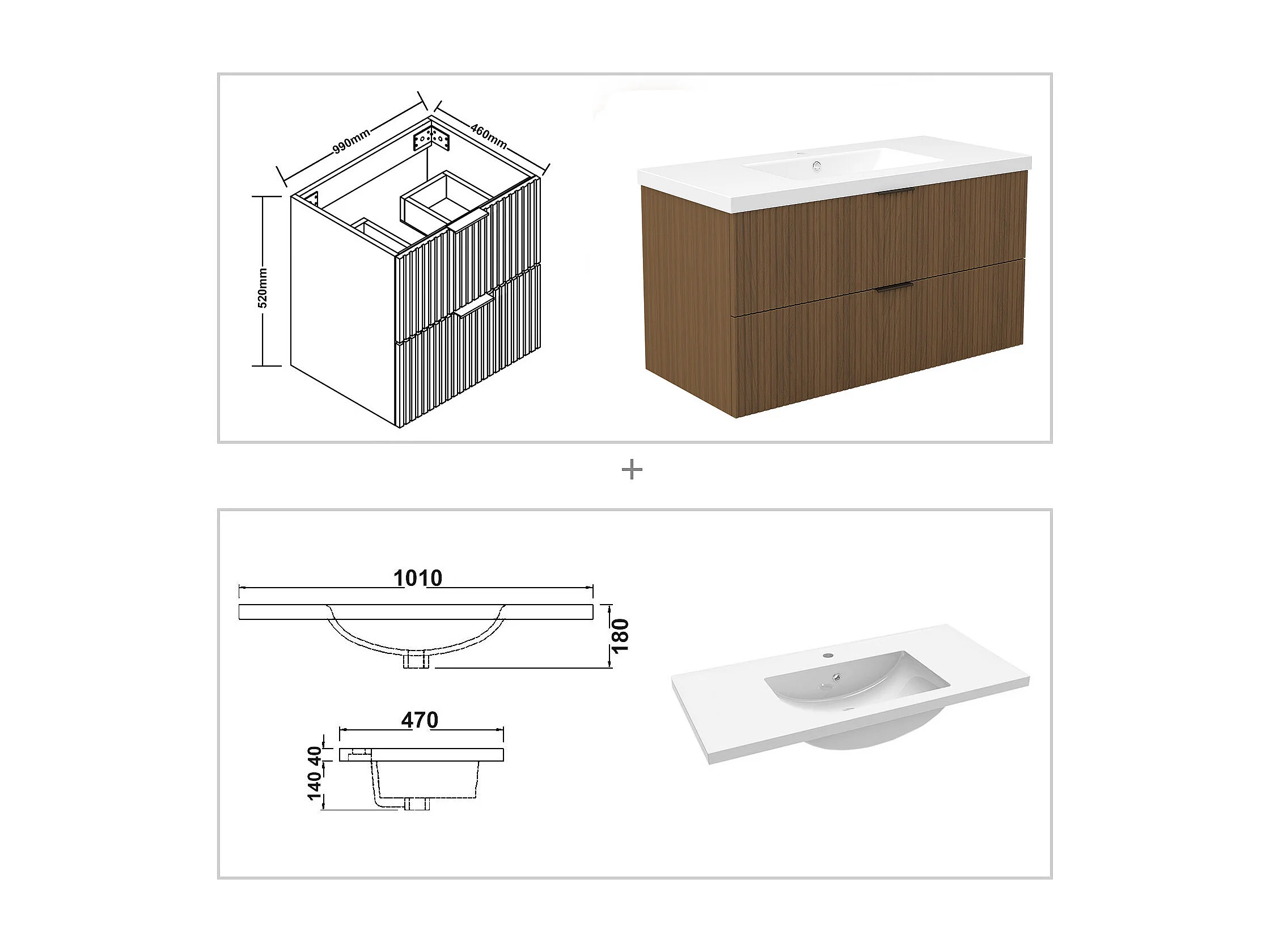 990mm
460mm
520mm

+

1010
180
470
40
140