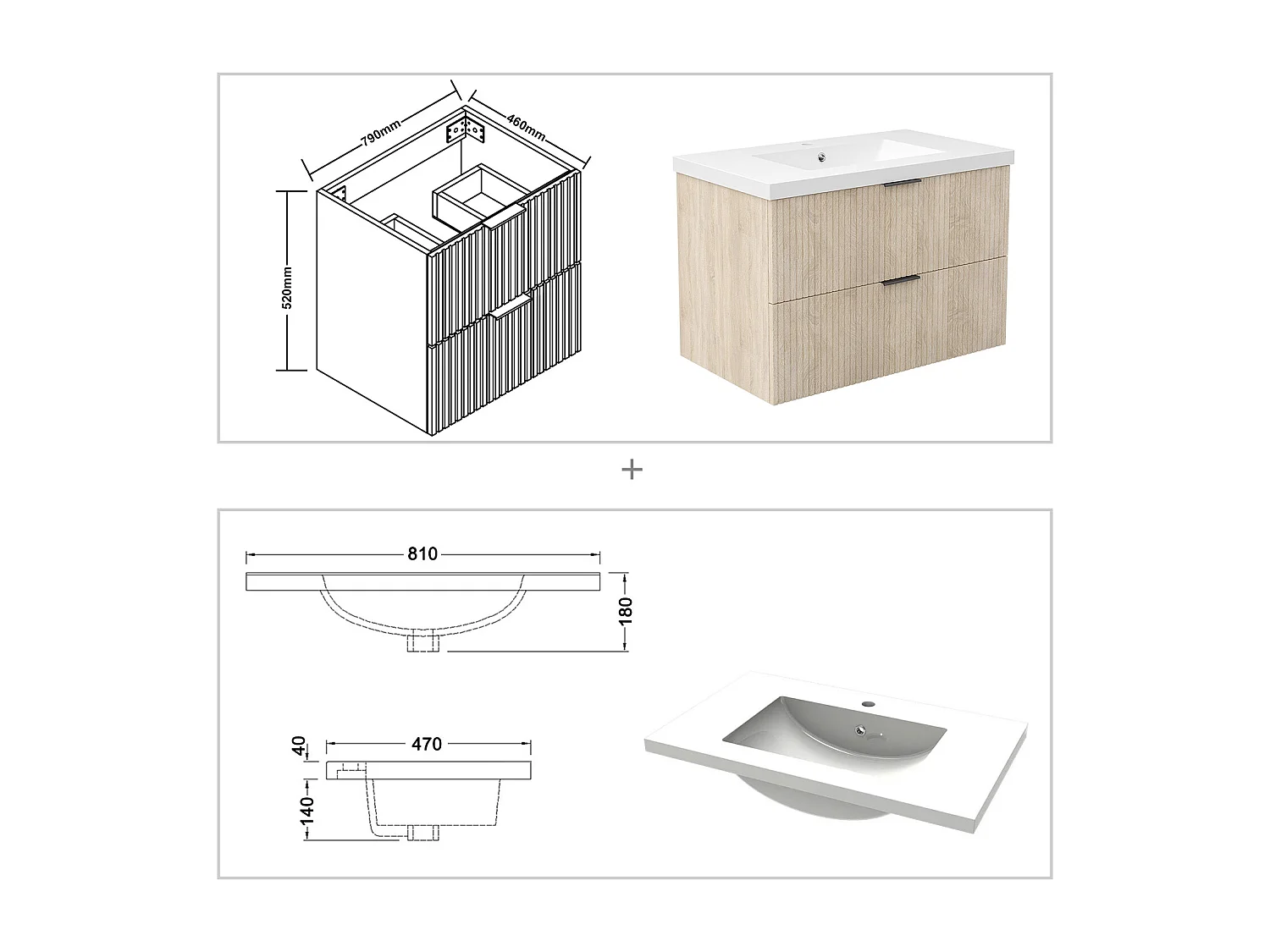 790mm
460mm
520mm

+

810
180

40
470
140