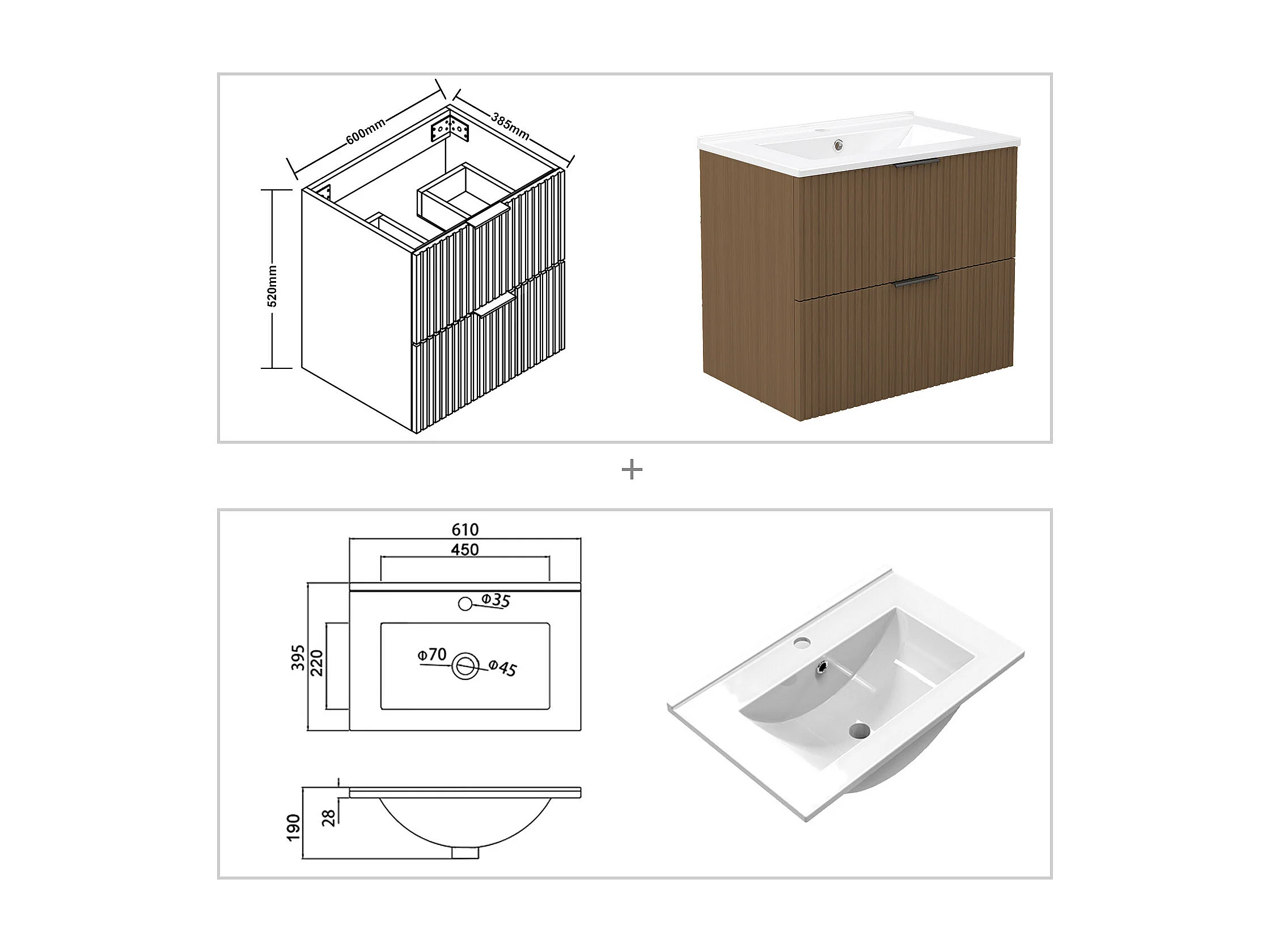 600mm
385mm
520mm

+

610
450
Φ35
395
220
Φ70
Φ45
190
28