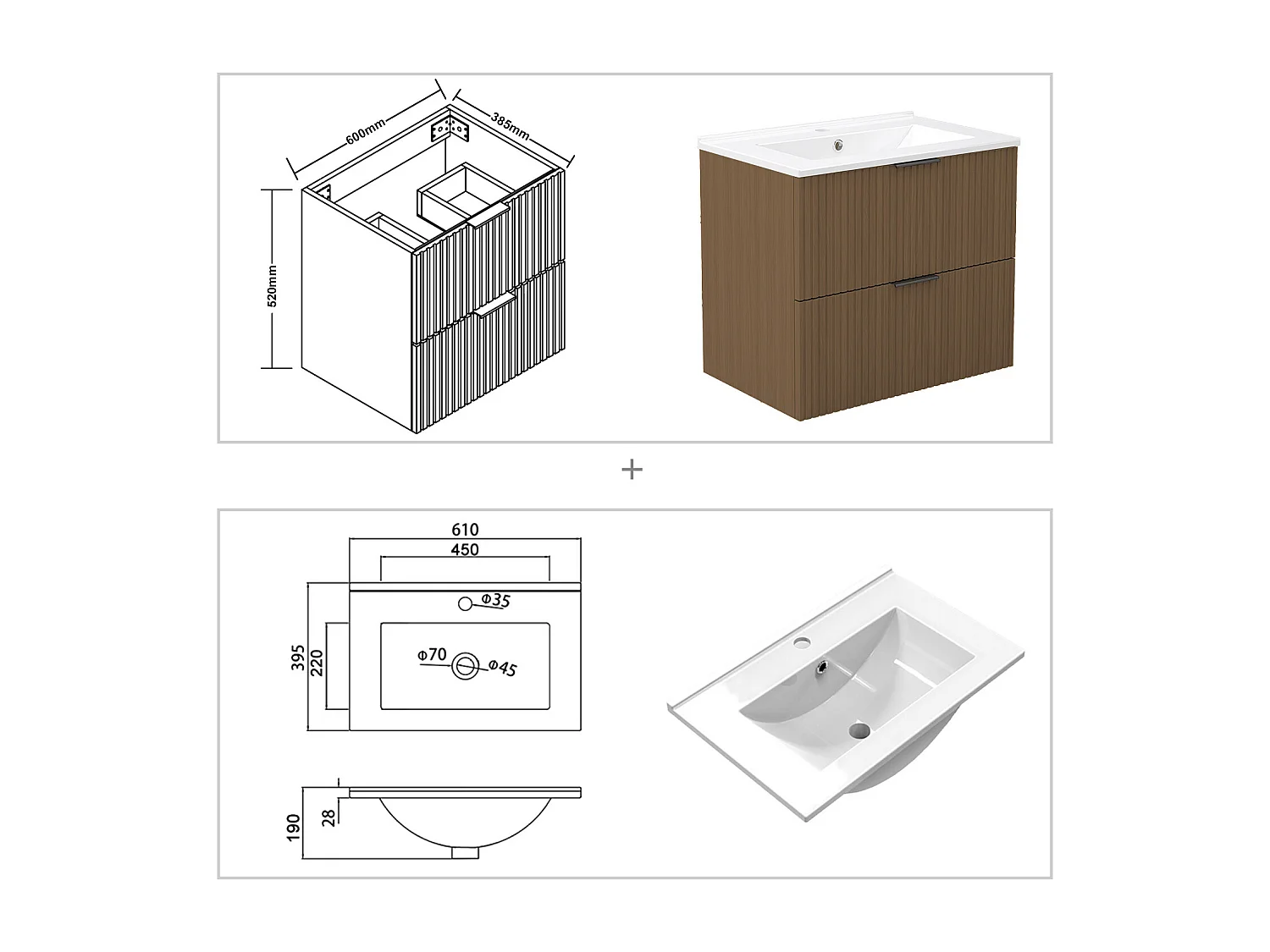 600mm
385mm
520mm

+

610
450
Φ35
395
220
Φ70
Φ45
190
28