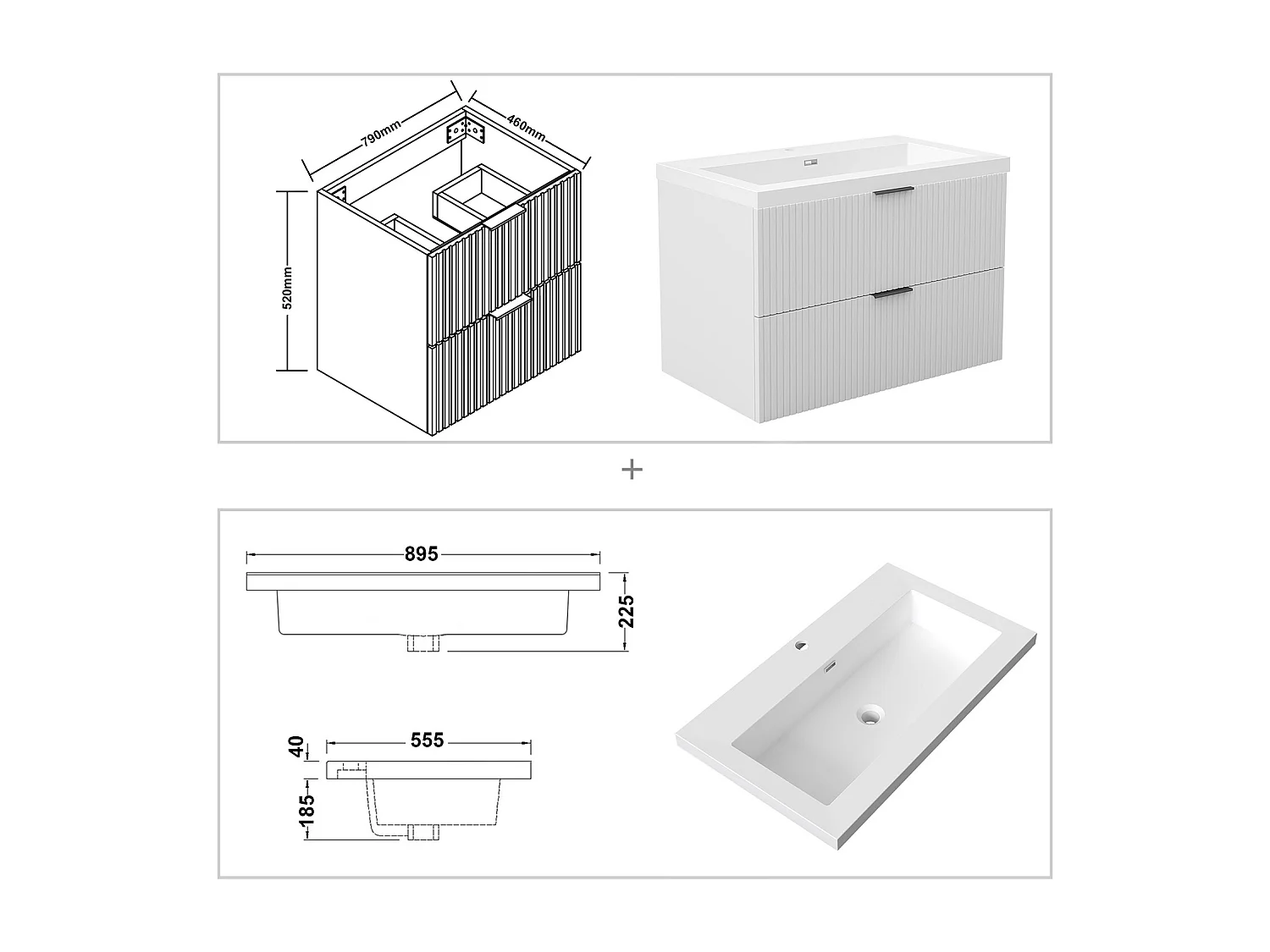 790mm
460mm
520mm

+

895
225
40
555
185