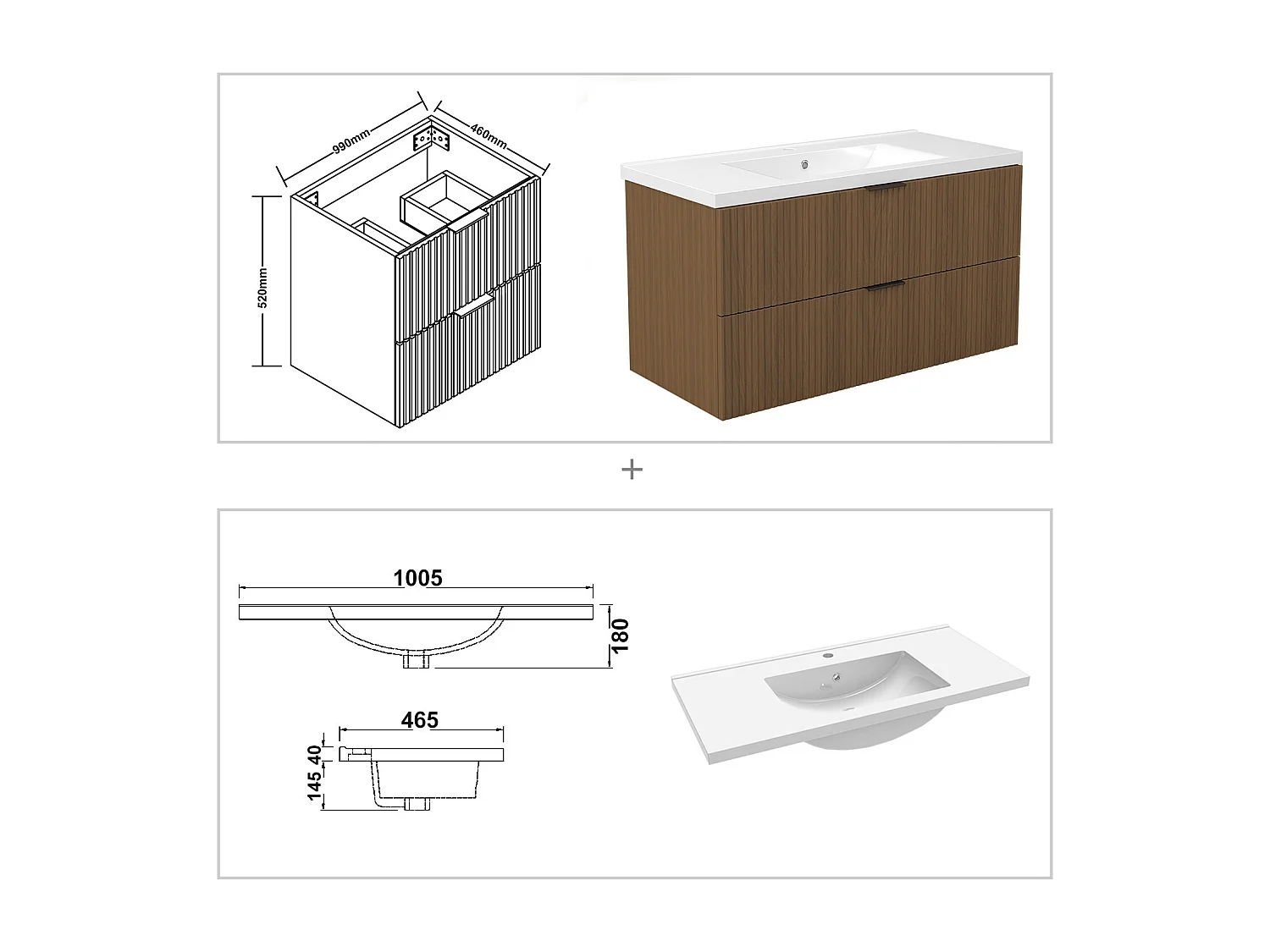 990mm
460mm
520mm

+

1005
180
465
40
145