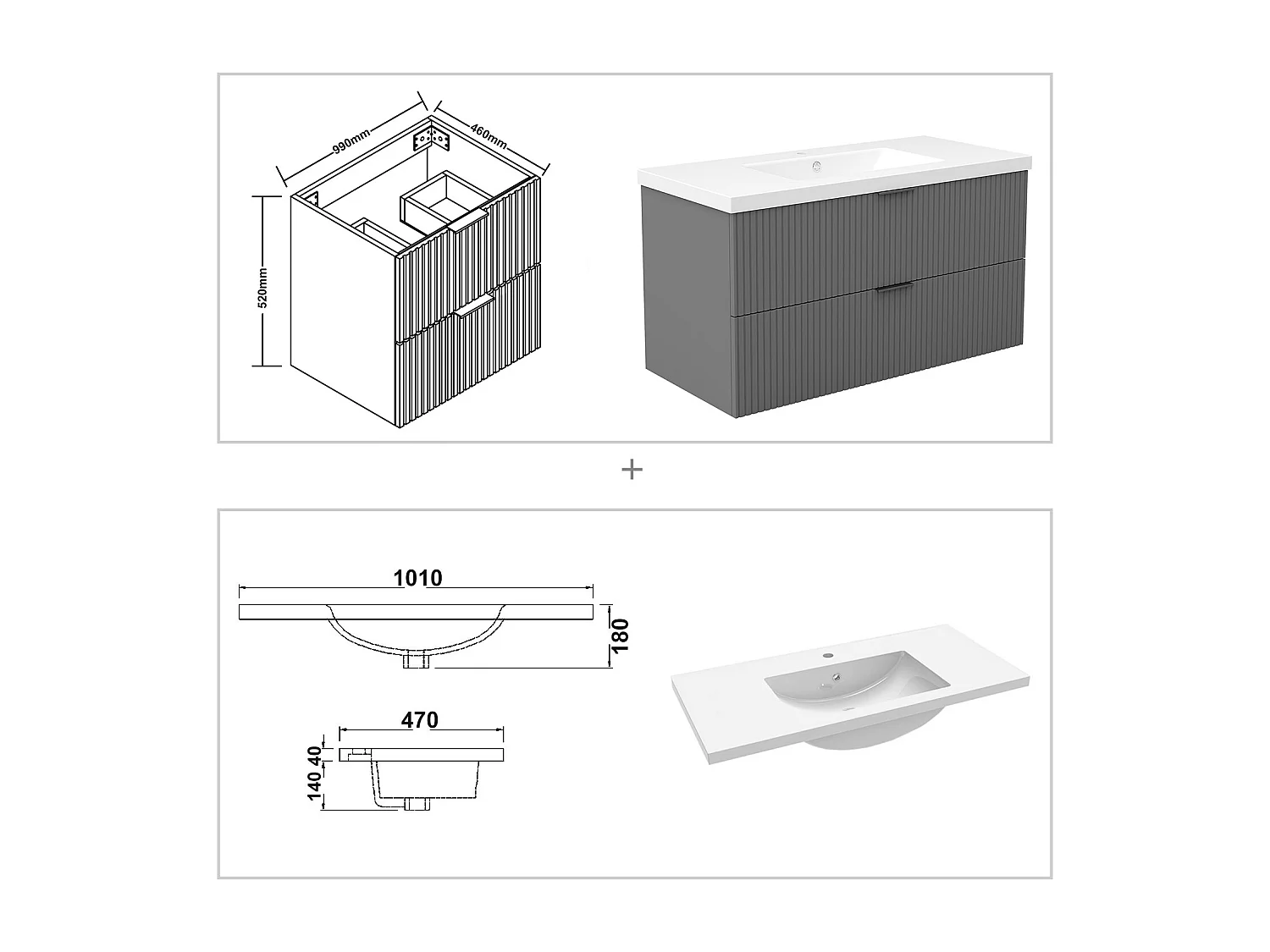 990mm
460mm
520mm

+

1010
180
470
40
140