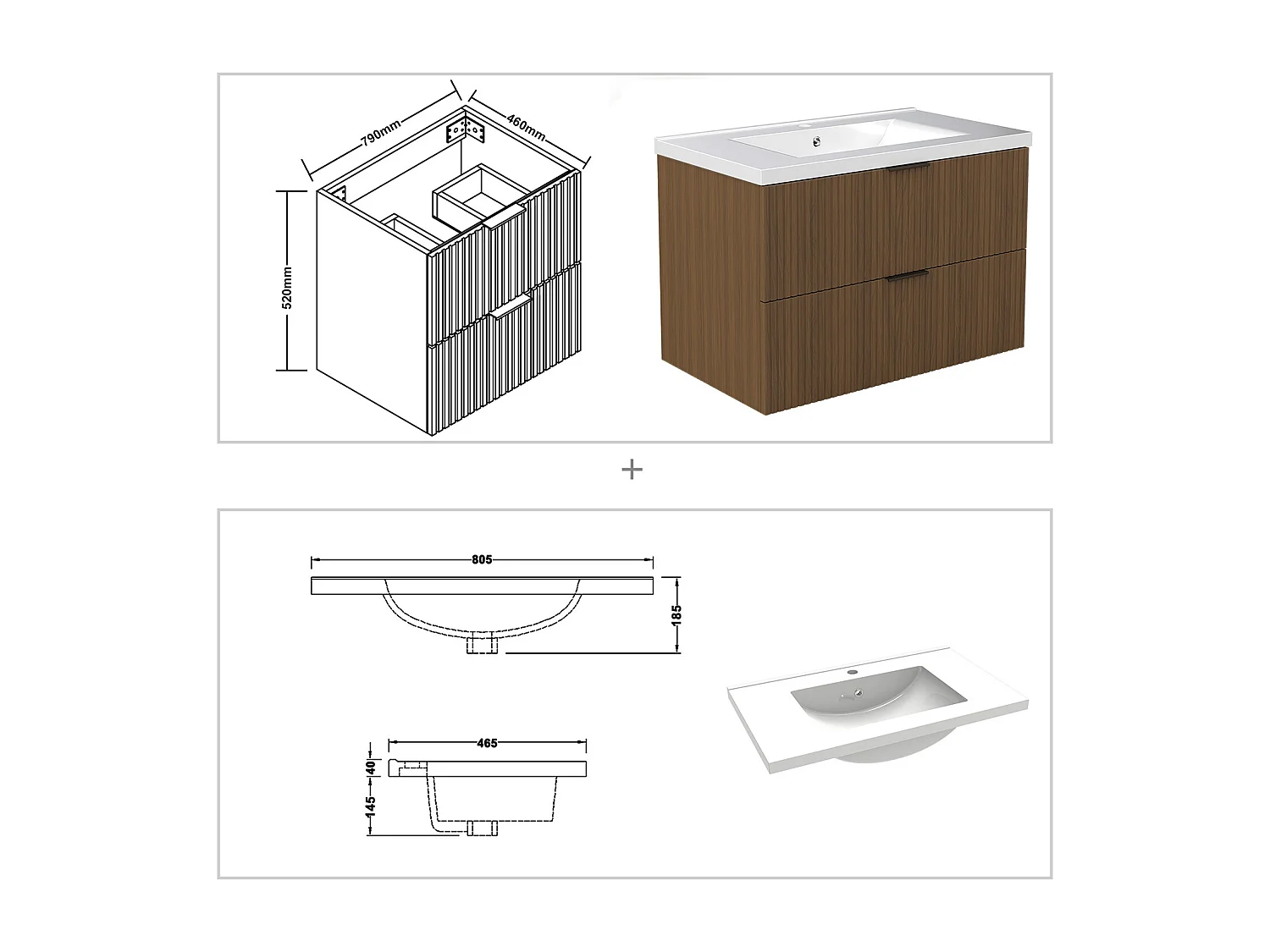 790mm
460mm
520mm

+

805
185
465
40
145