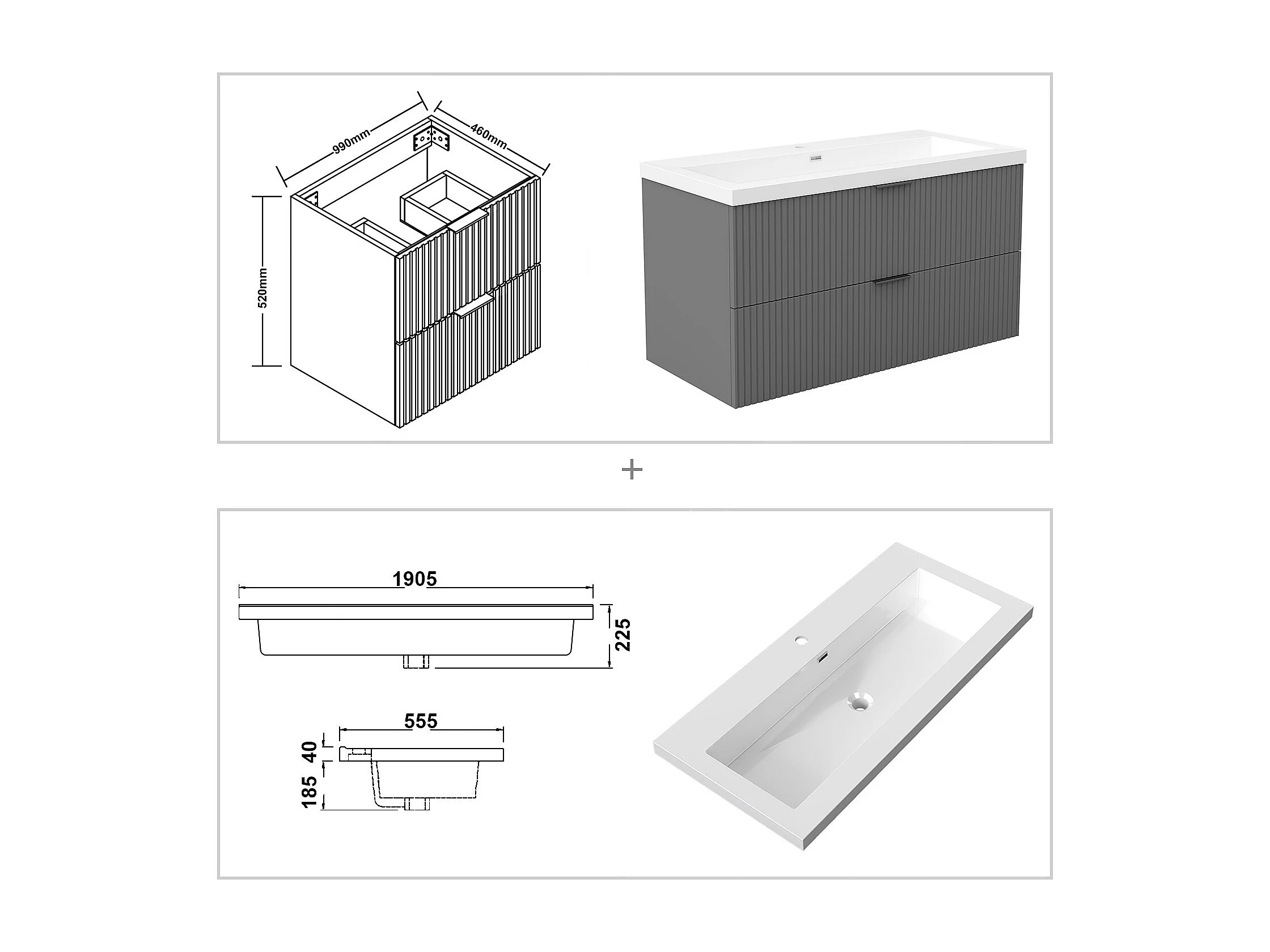 990mm
460mm
520mm

+

1905
225
555
40
185