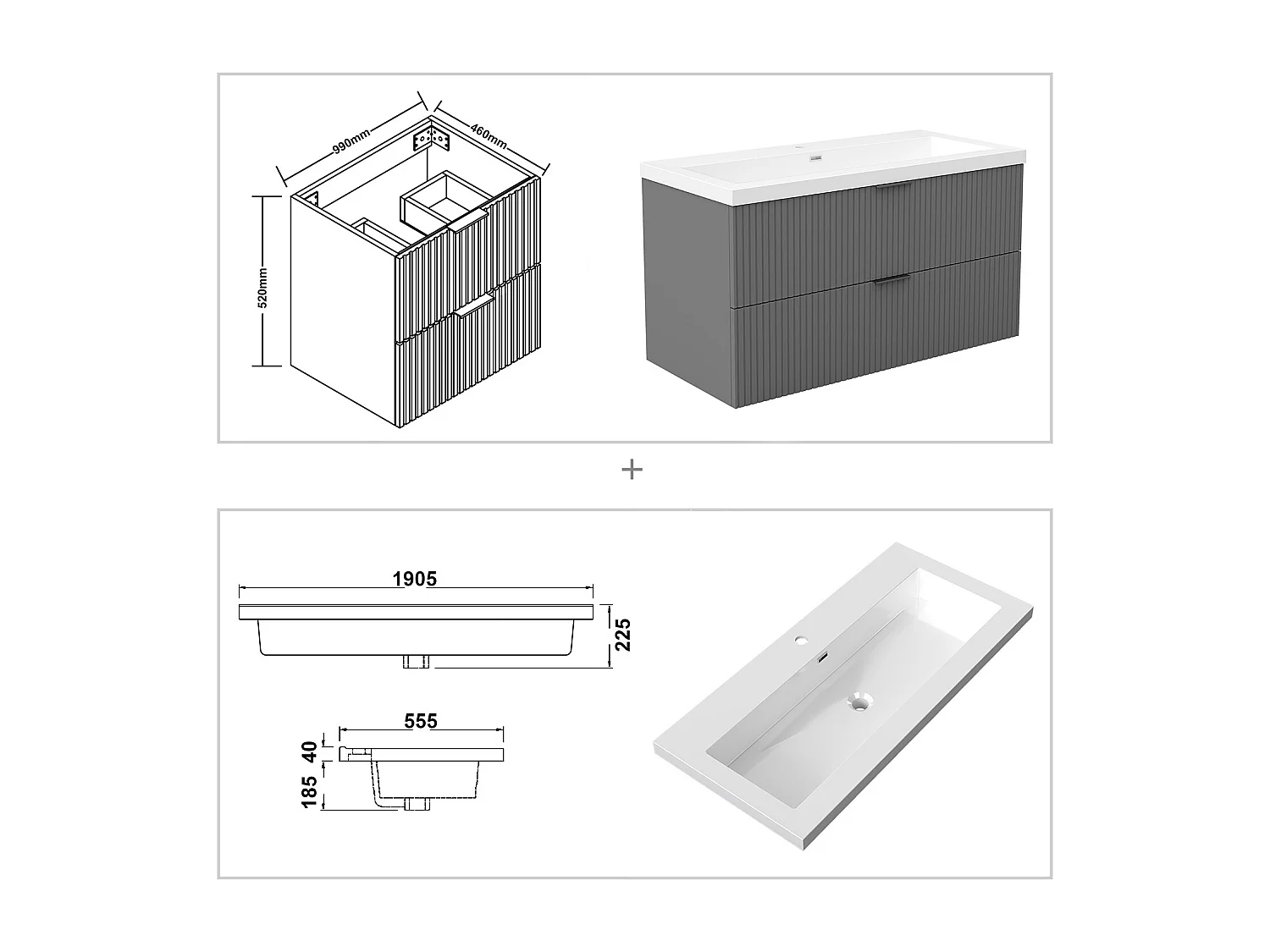 990mm

460mm

520mm

+

1905

225

555

40

185