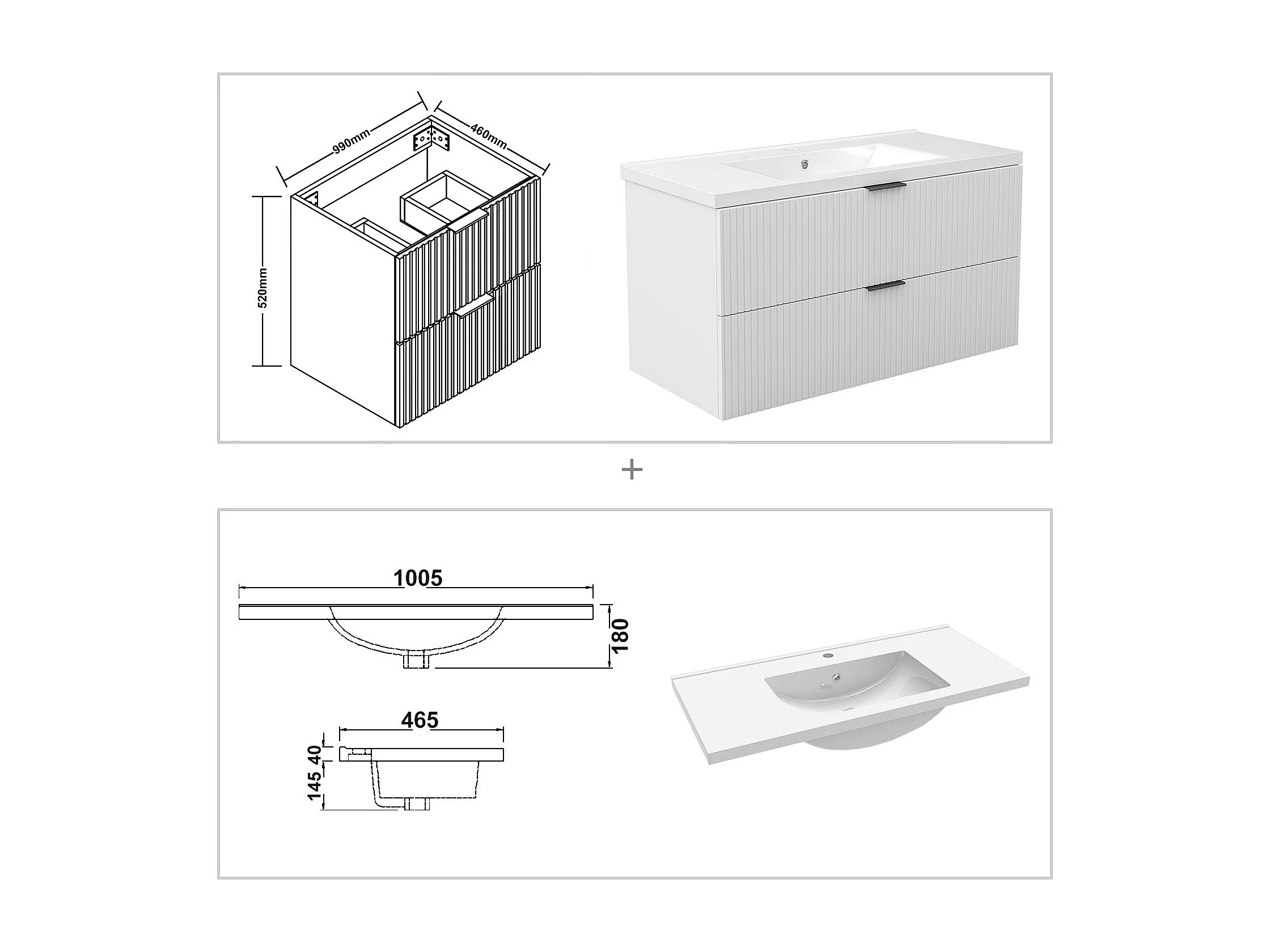 990mm
460mm
520mm

+

1005
180
465
40
145