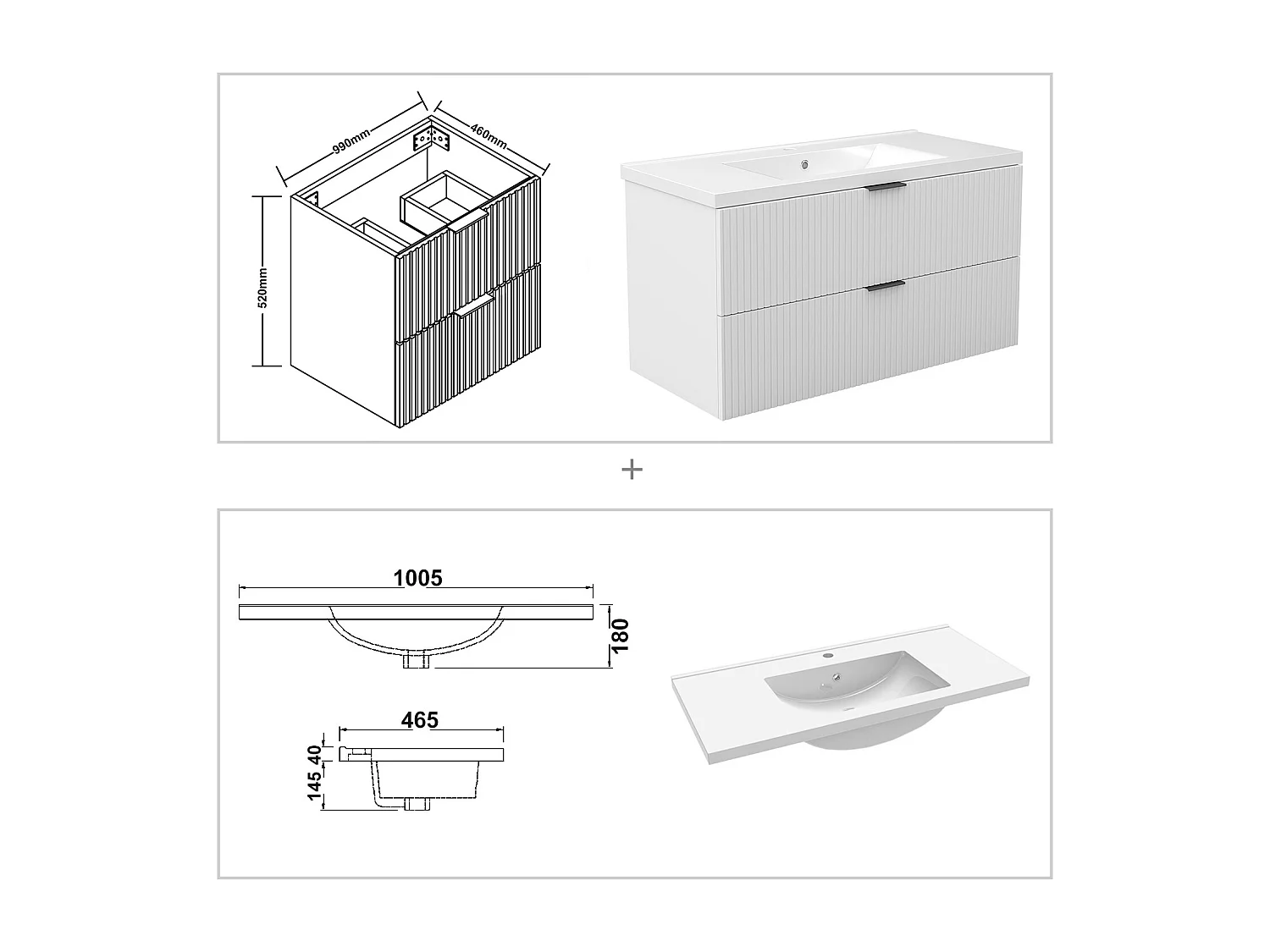 990mm
460mm
520mm

+

1005
180
465
40
145