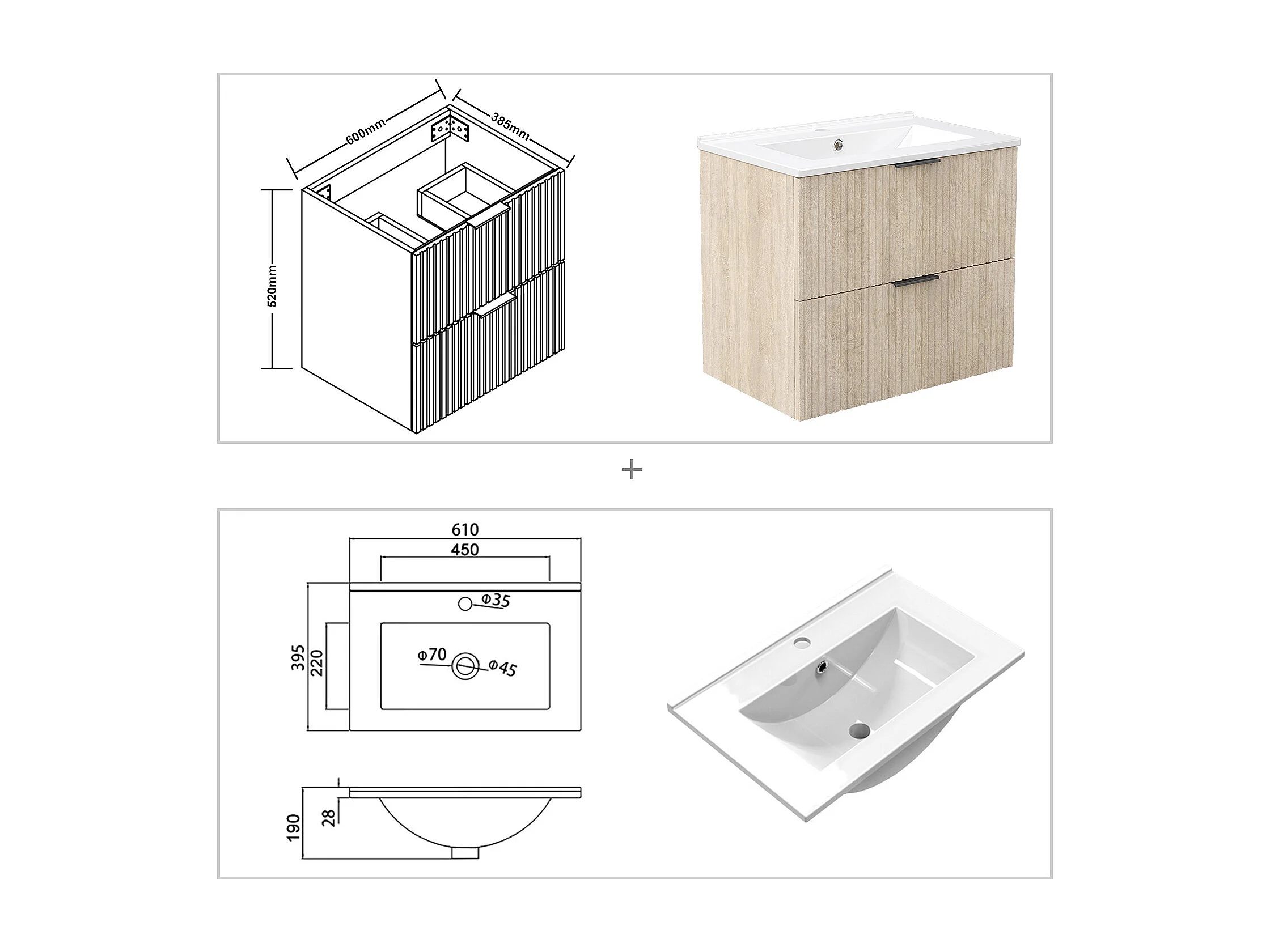 600mm
385mm
520mm

+

610
450
Φ35
395
220
Φ70
Φ45
190
28