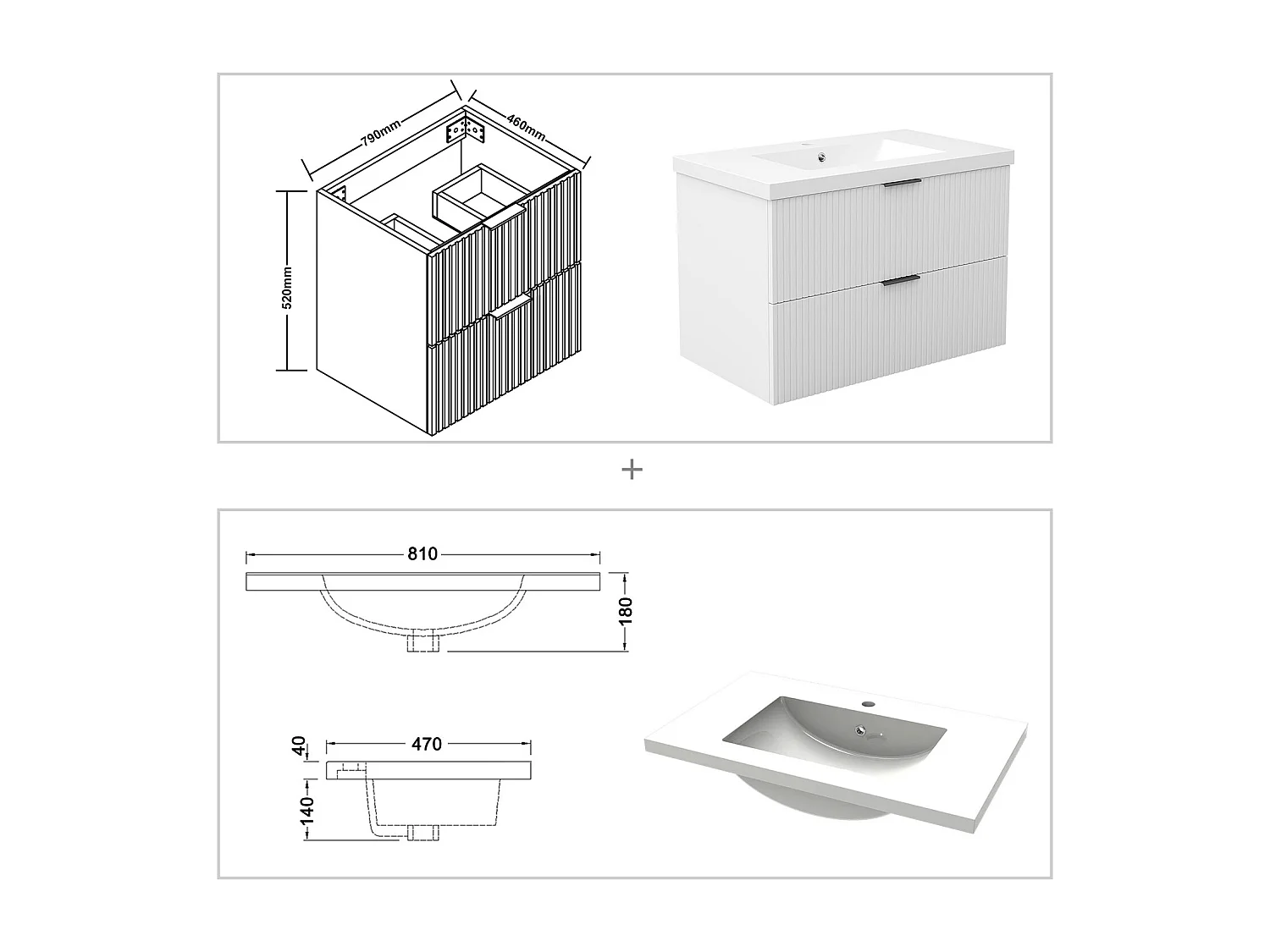 790mm
460mm
520mm

+

810
180
40
470
140