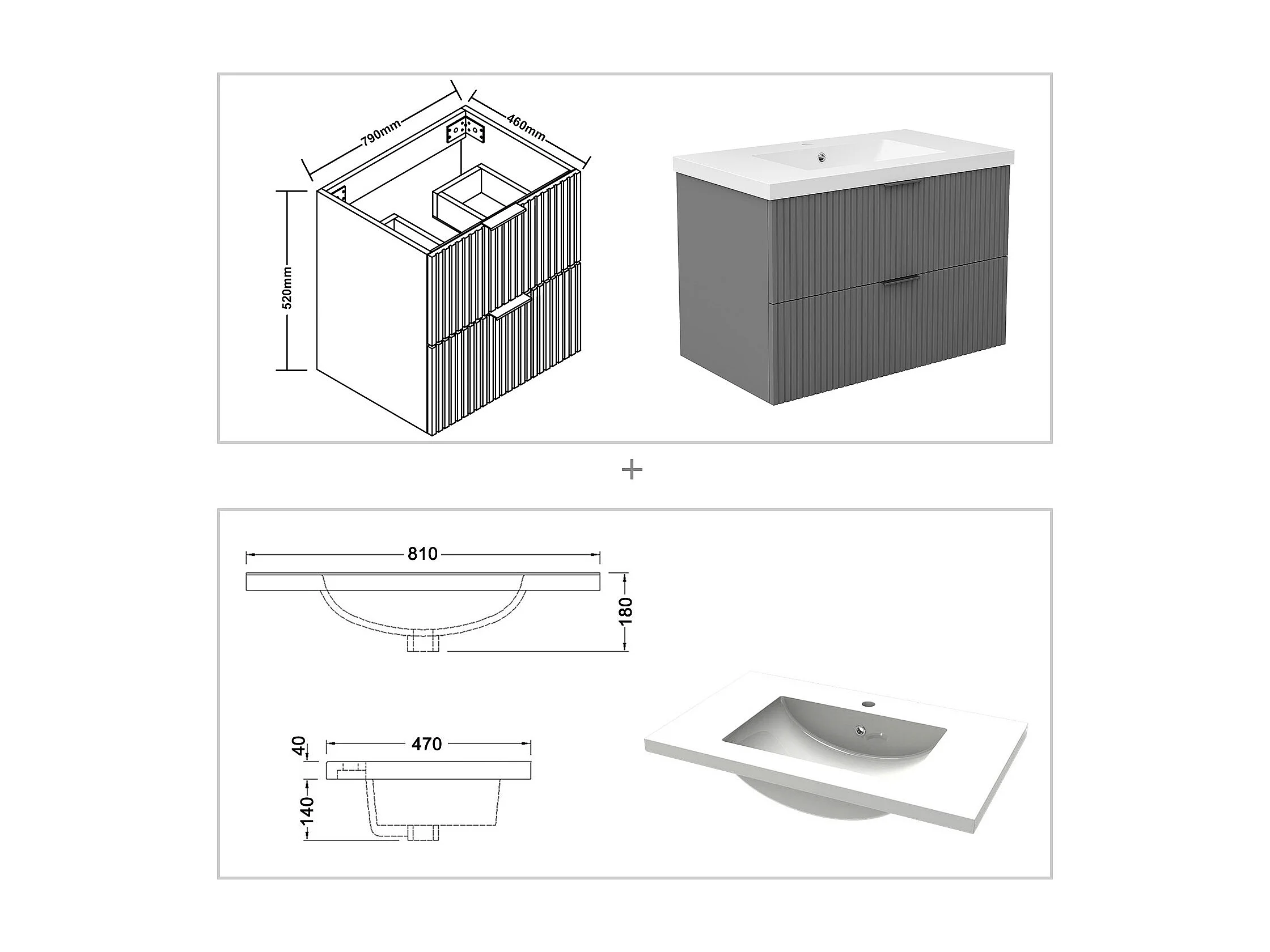 790mm

460mm

520mm

+

810

180

40

470

140