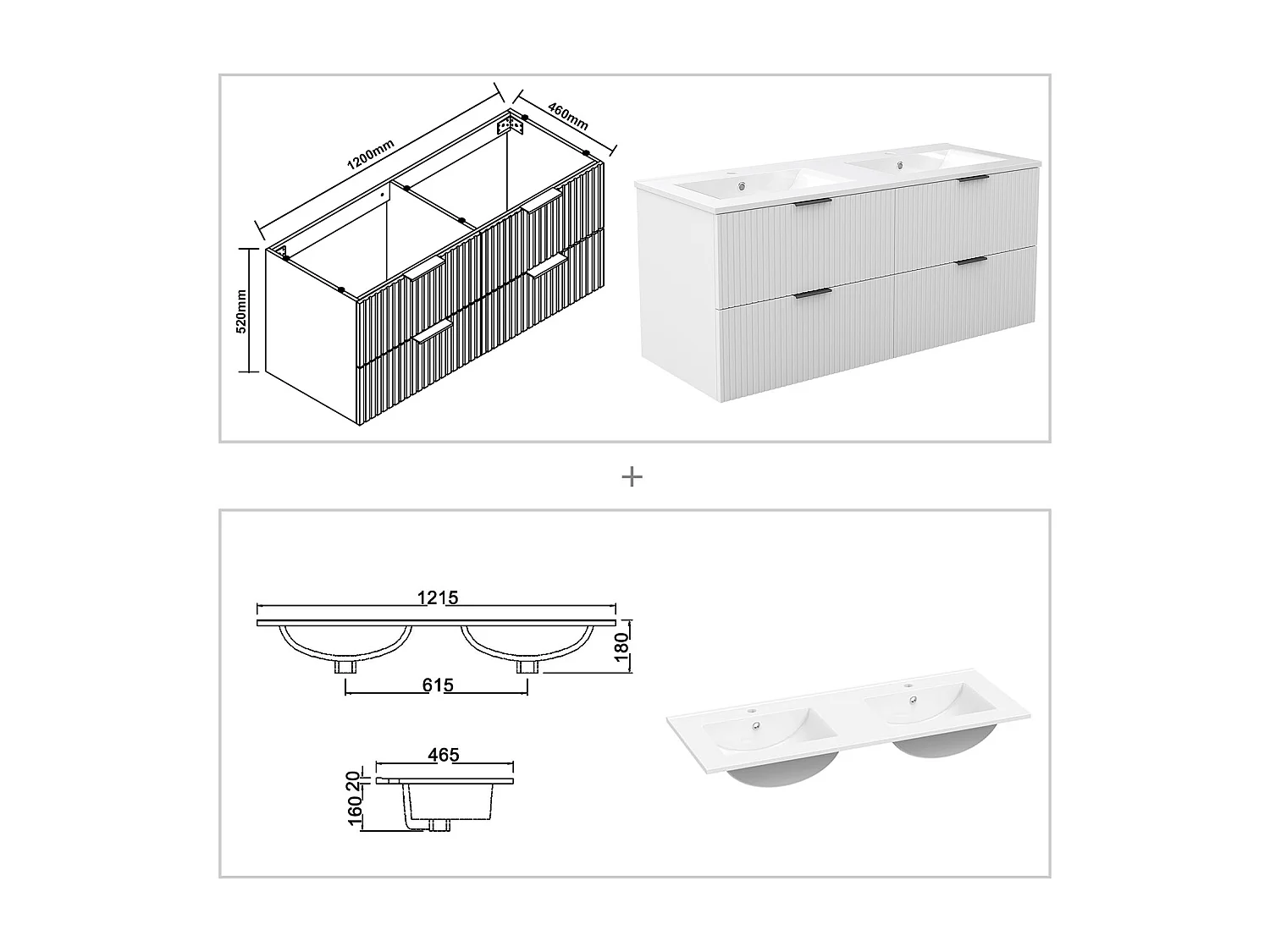 1200mm

460mm

520mm

+

1215

180

615

465

20

160