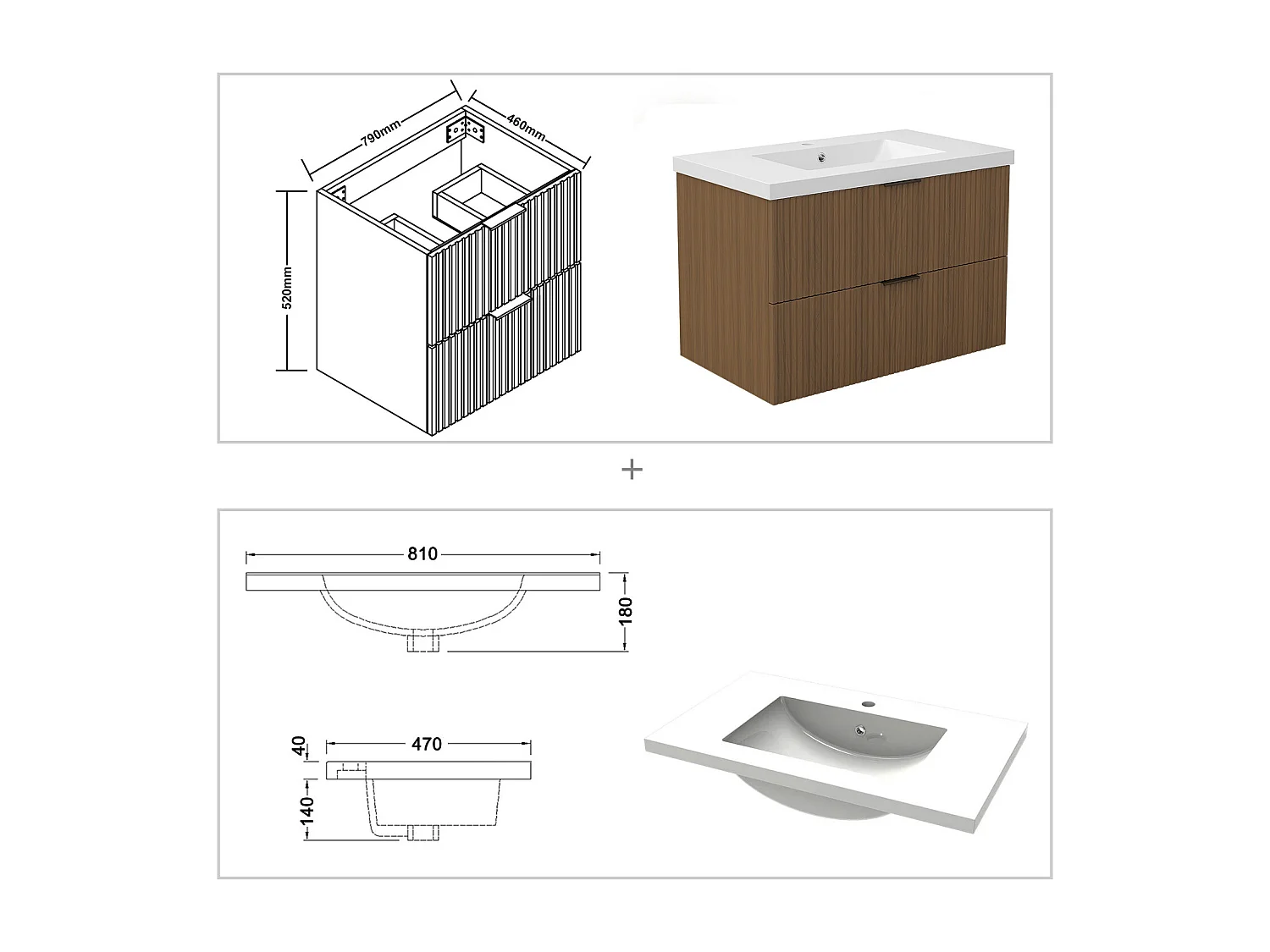 790mm
460mm
520mm

+

810
180
40
470
140