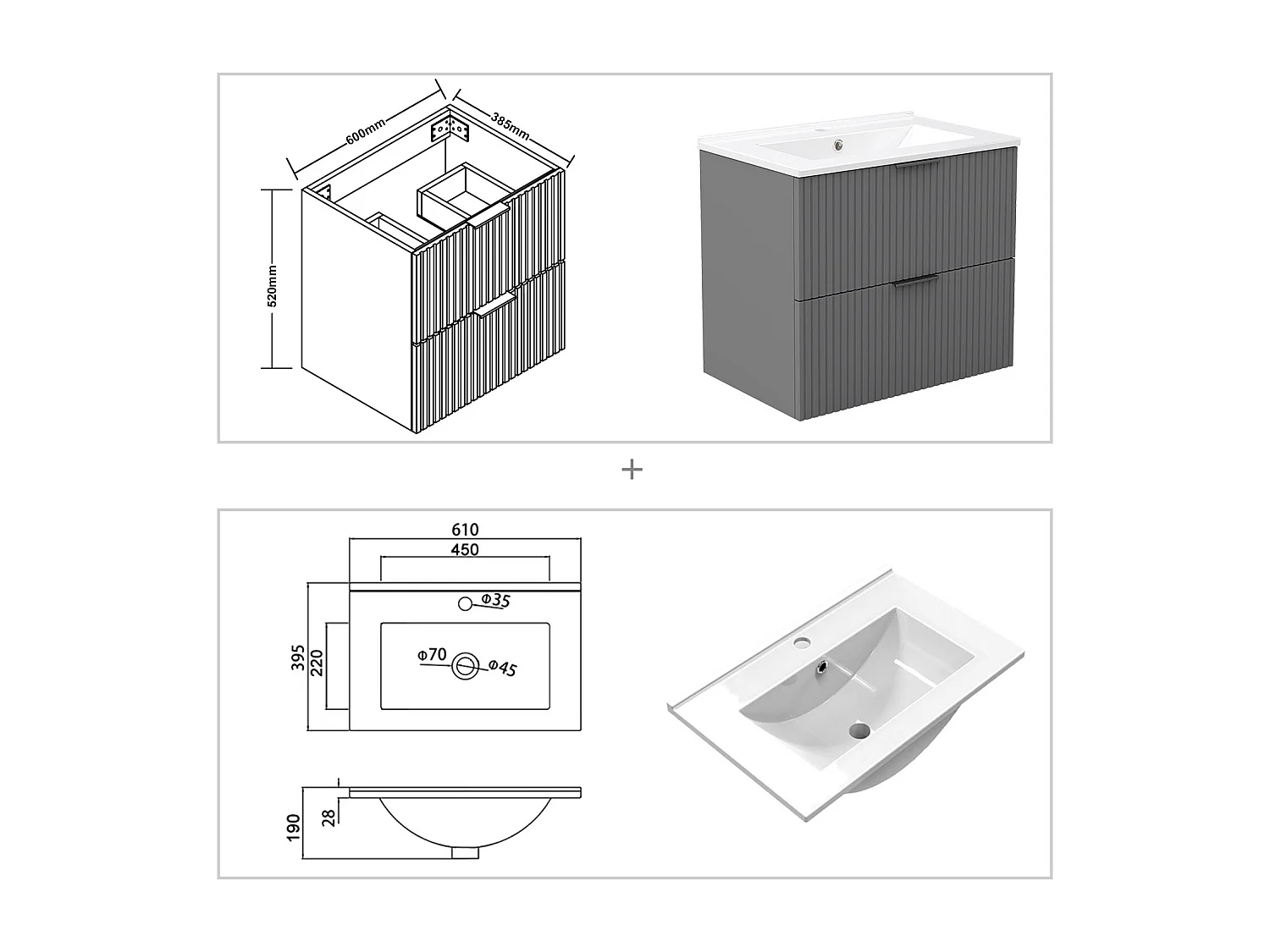 600mm
385mm
520mm

+

610
450
Φ35
395
220
Φ70
Φ45
190
28