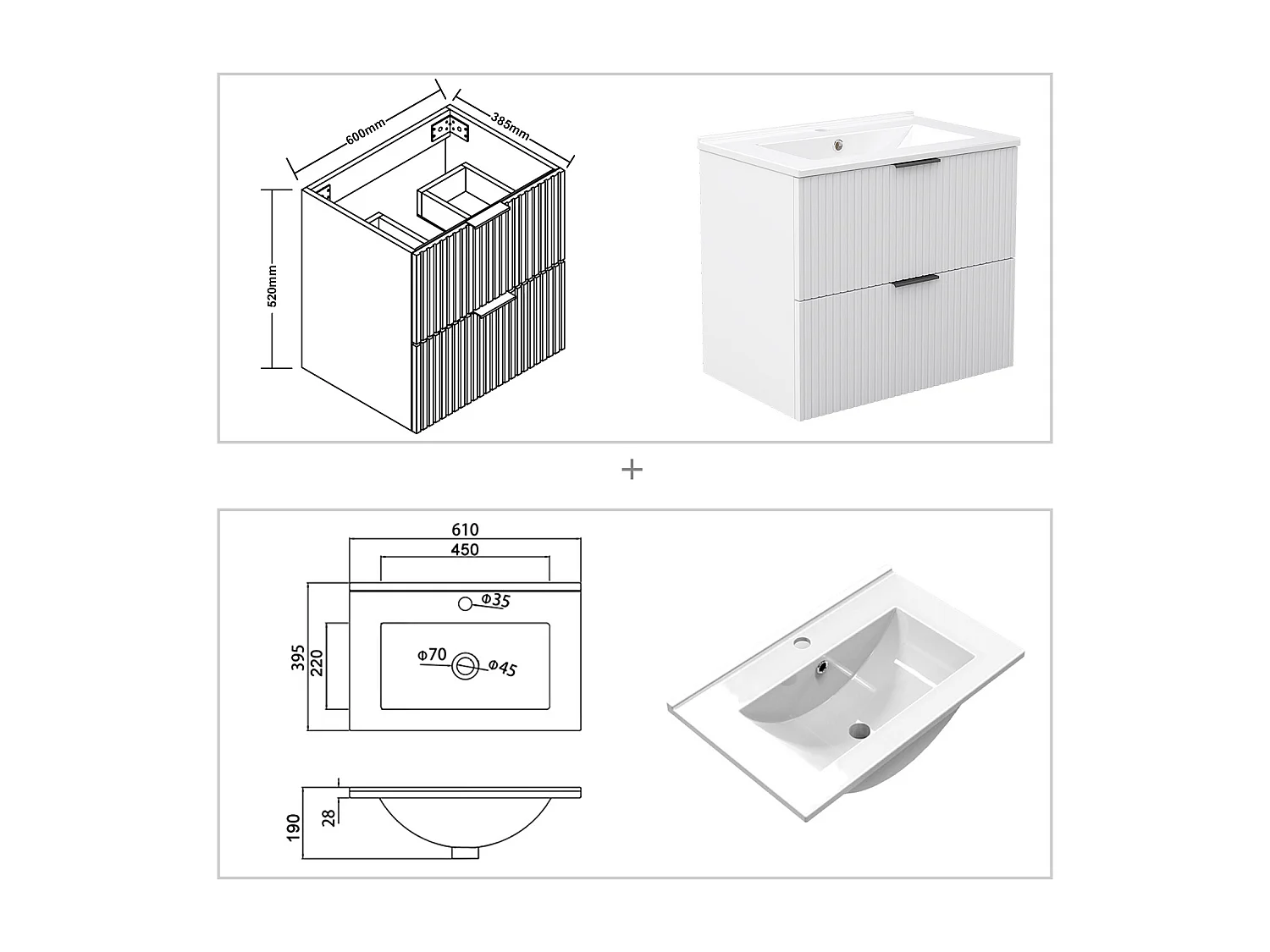 600mm
385mm
520mm

+

610
450
Φ35
395
220
Φ70
Φ45
190
28