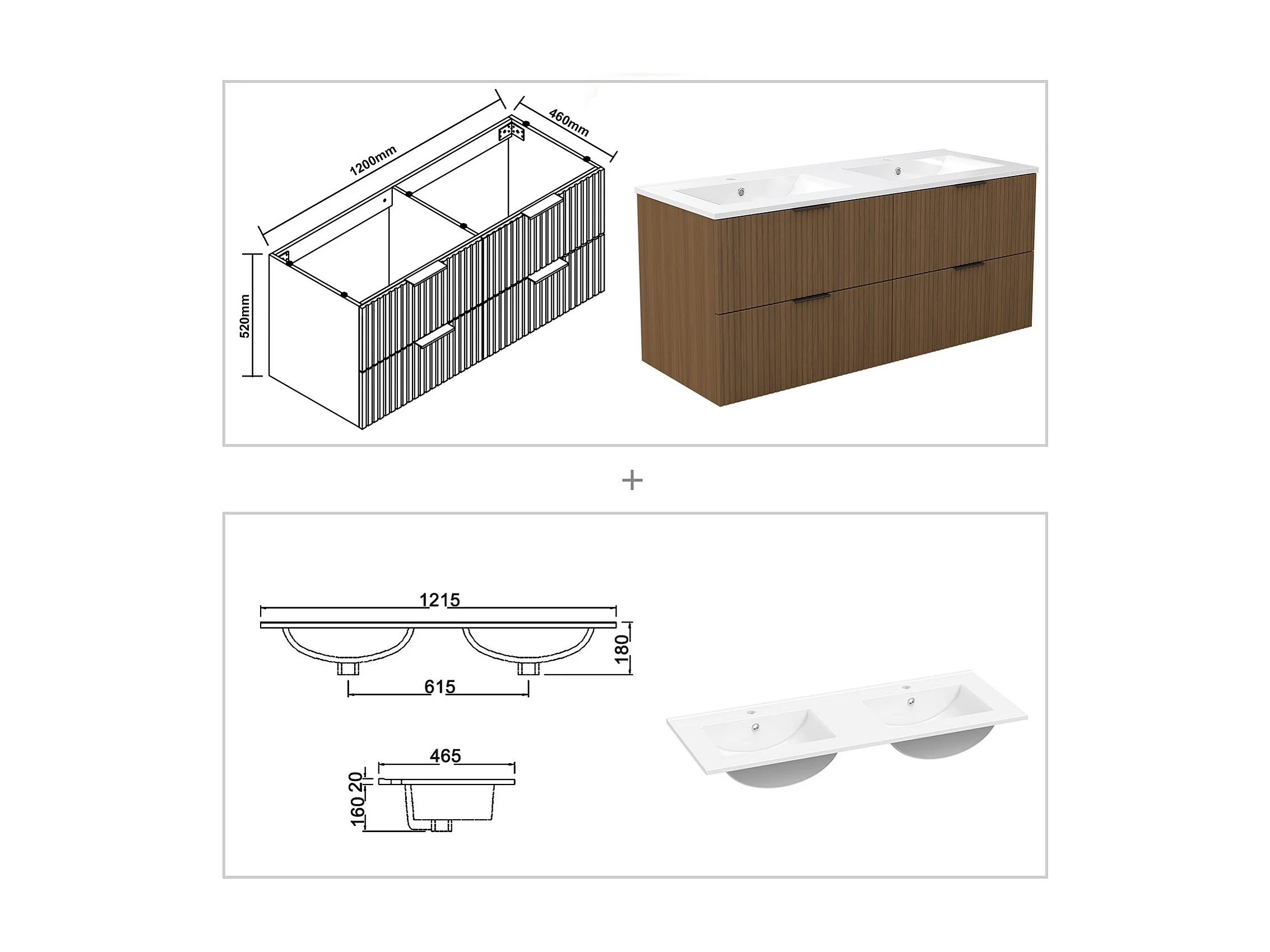 1200mm
460mm
520mm

+

1215
180
615
465
20
160