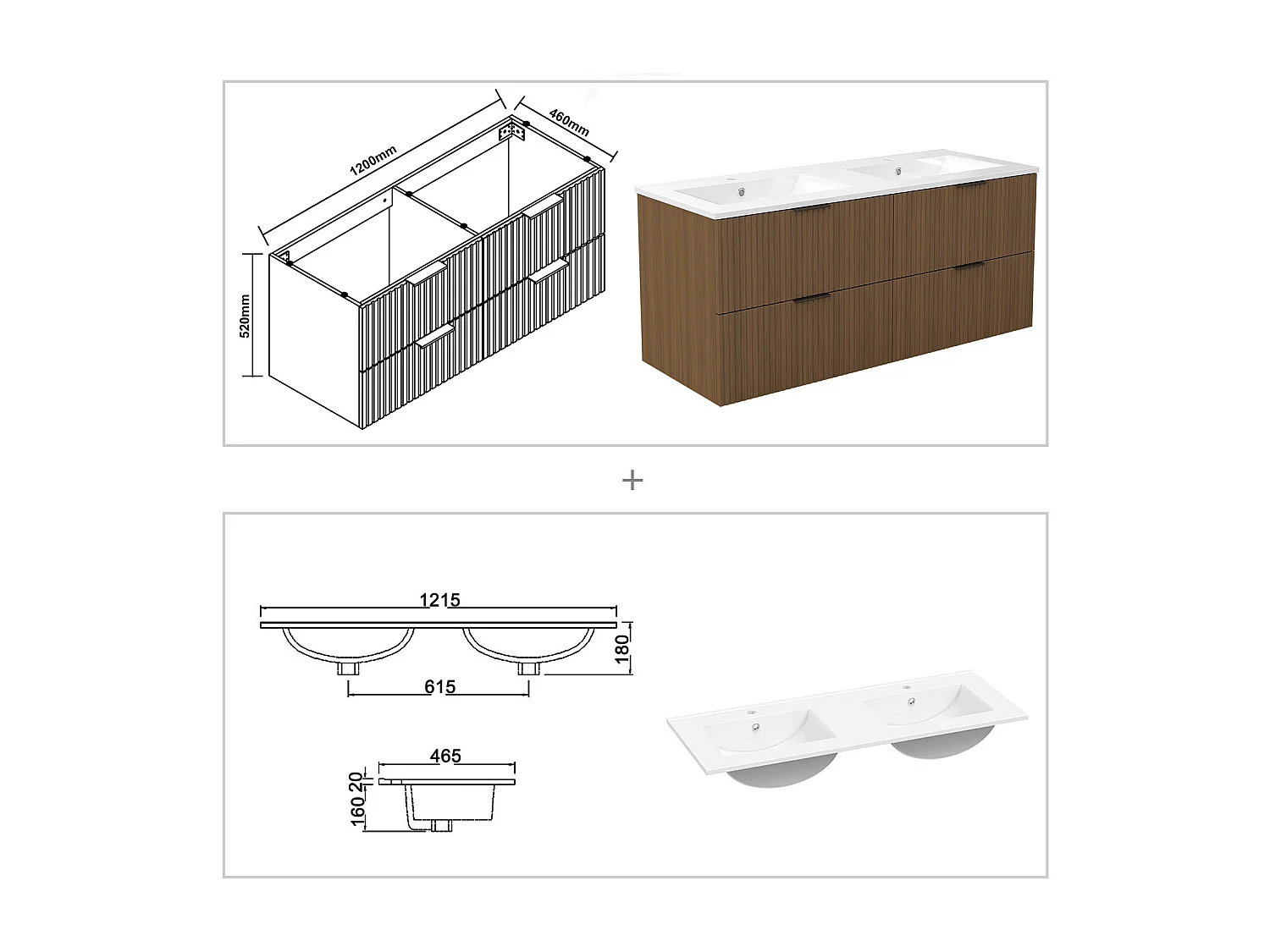 1200mm
460mm
520mm

+

1215
180
615
465
20
160