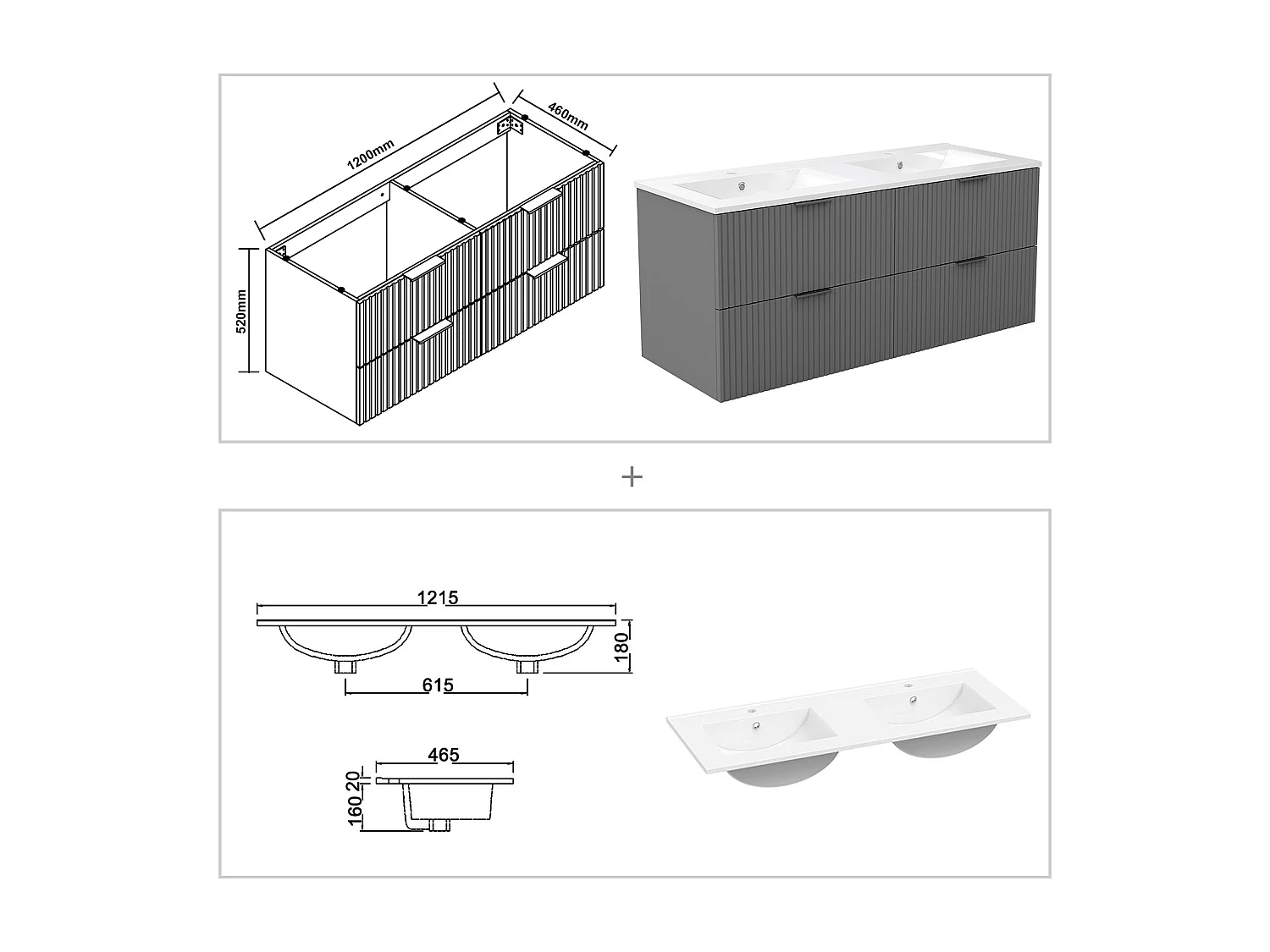 1200mm

460mm

520mm

+

1215

180

615

465

20

160