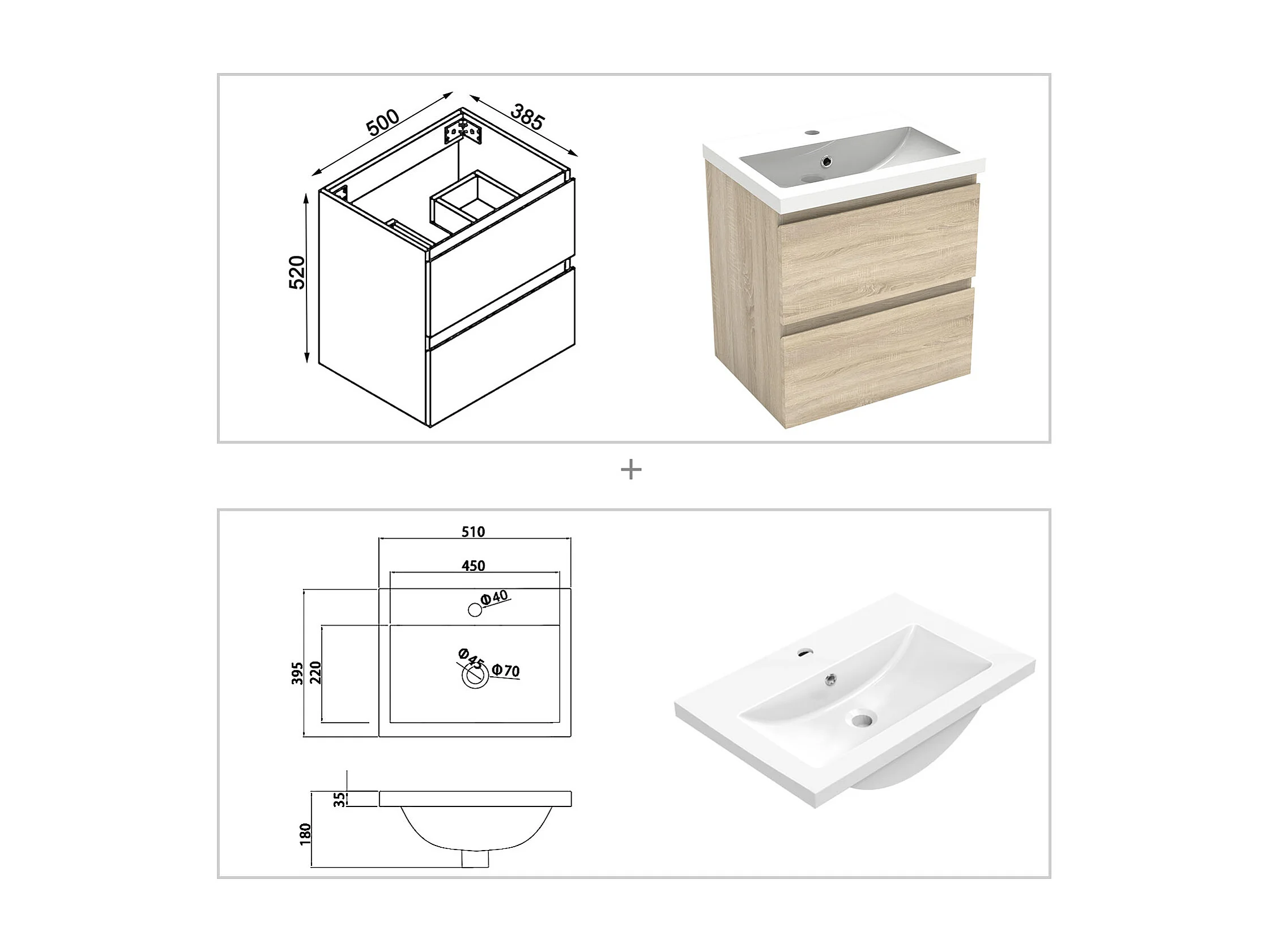 500
385
520

+

510
450
Φ40
Φ45
Φ70
395
220
35
180