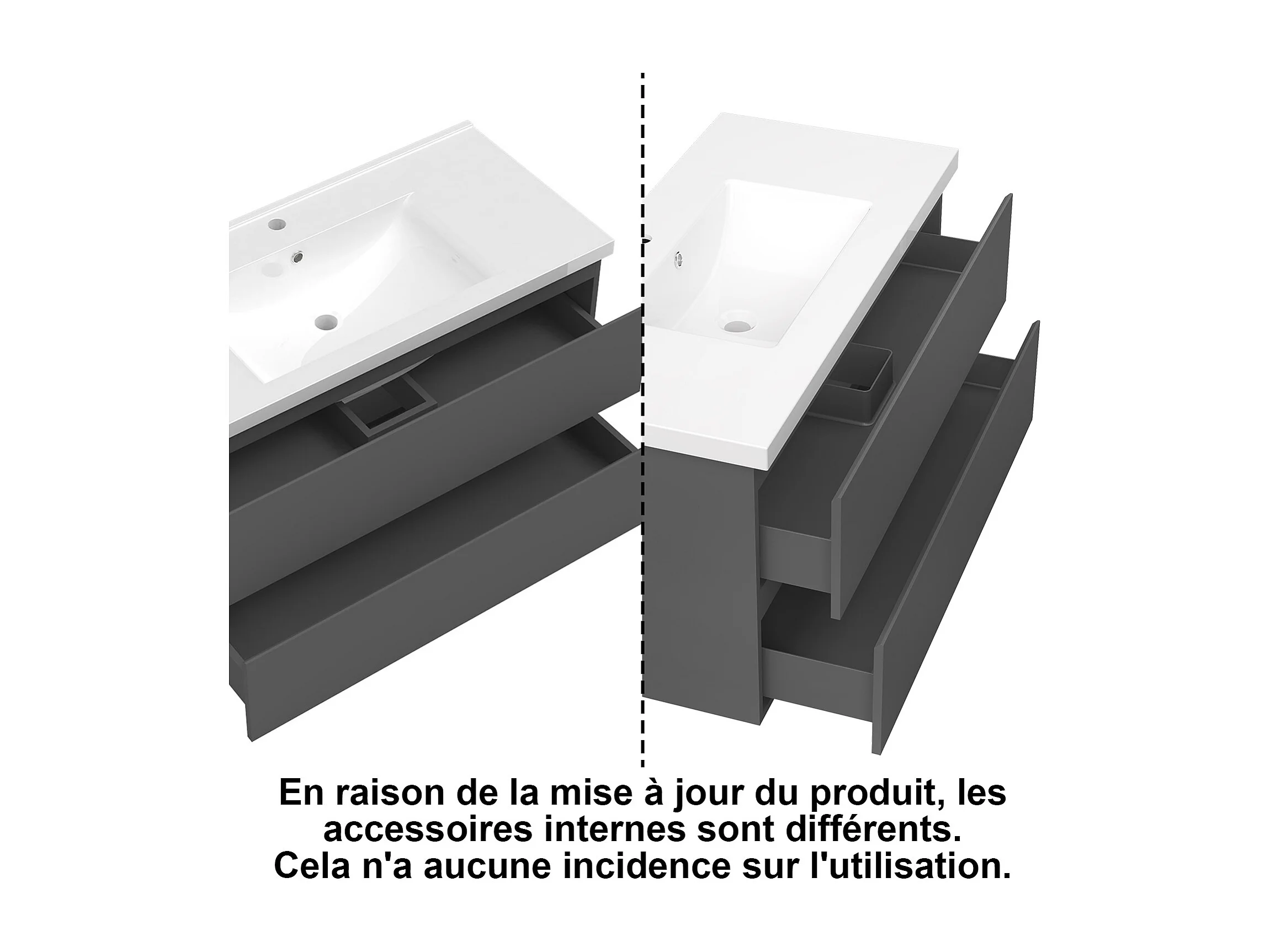 En raison de la mise à jour du produit, les accessoires internes sont différents.
Cela n'a aucune incidence sur l'utilisation.