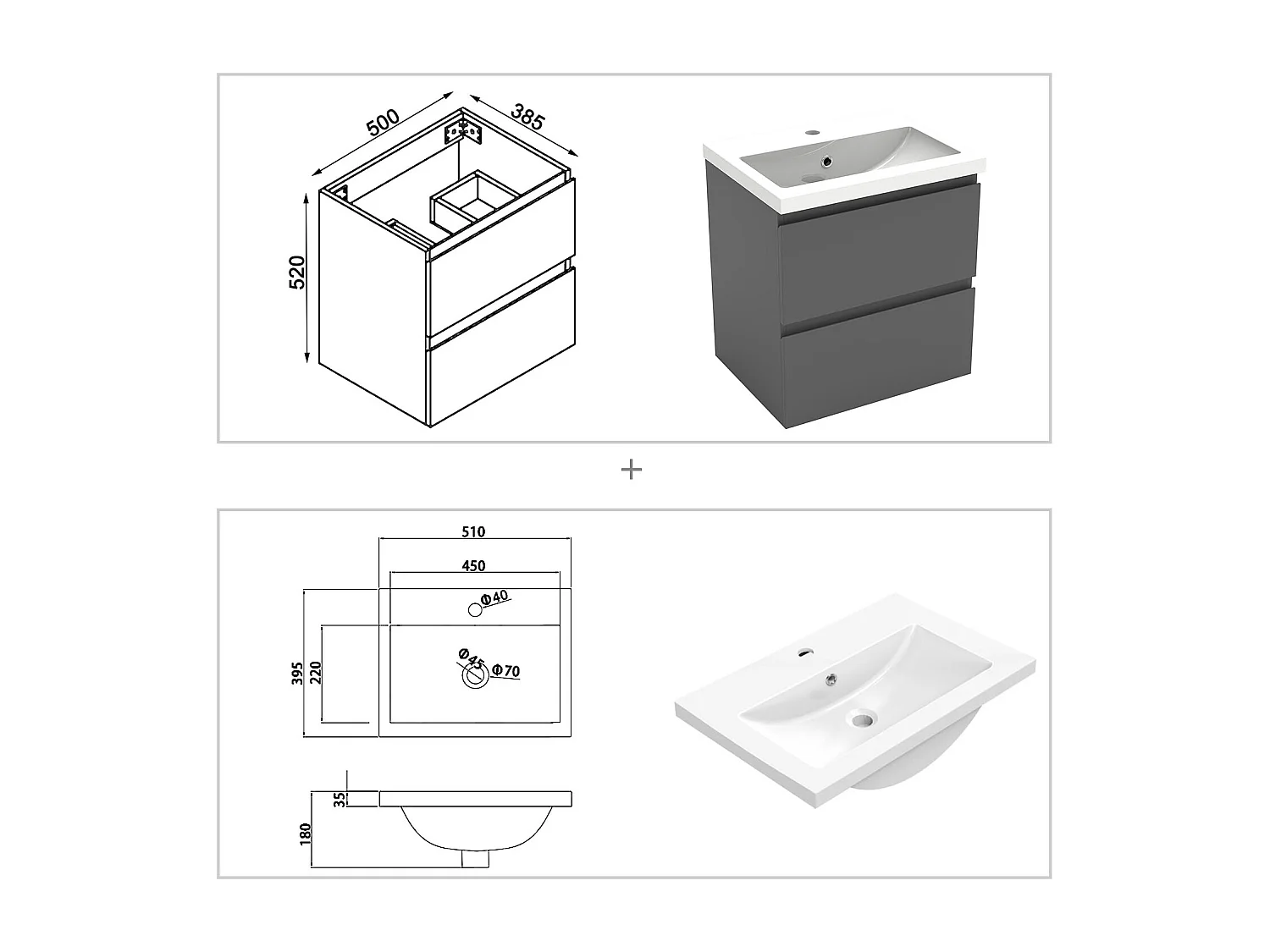 500
385
520

+

510
450
Φ40
Φ45
Φ70
395
220
35
180