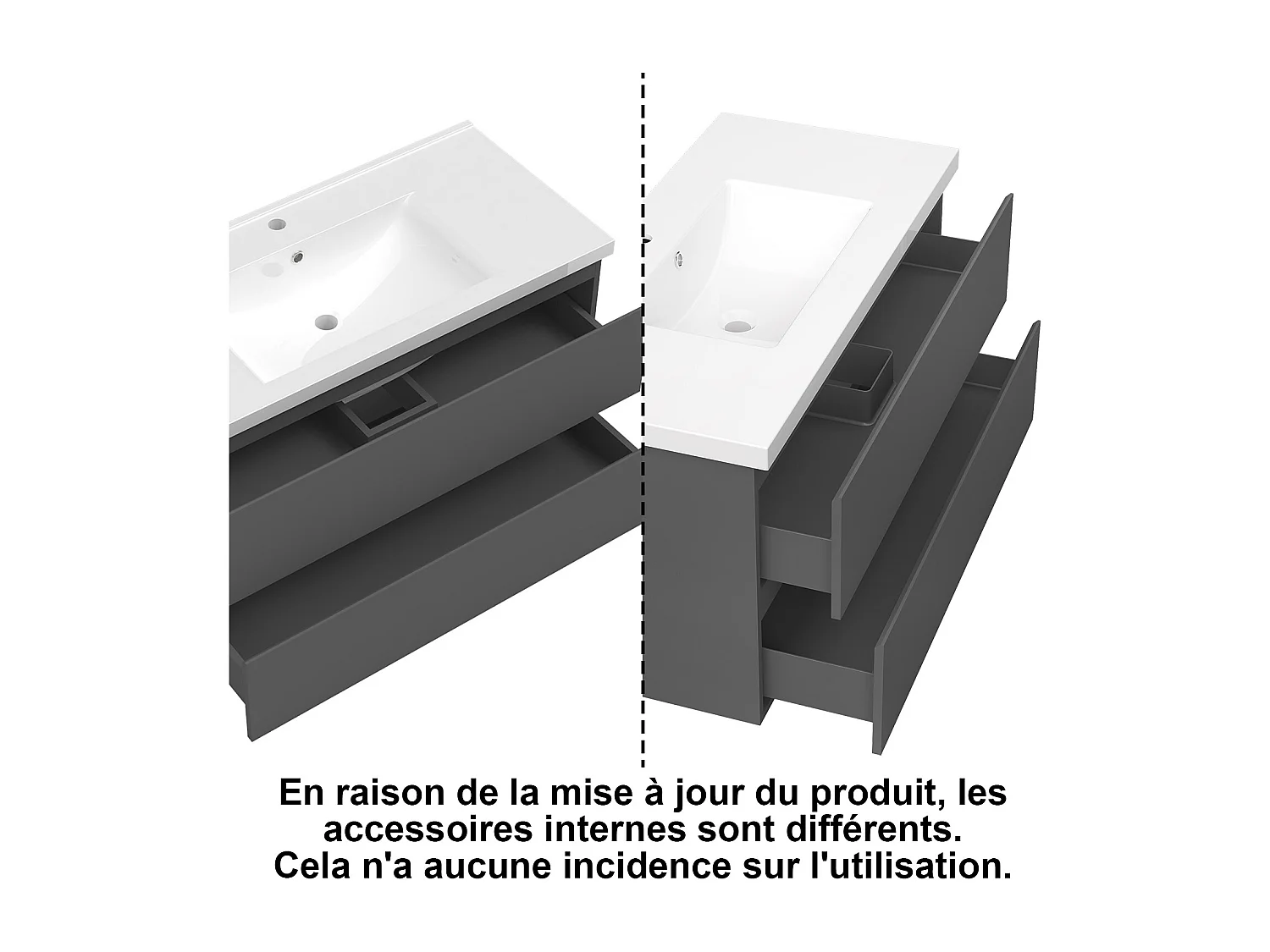 En raison de la mise à jour du produit, les accessoires internes sont différents. Cela n'a aucune incidence sur l'utilisation.