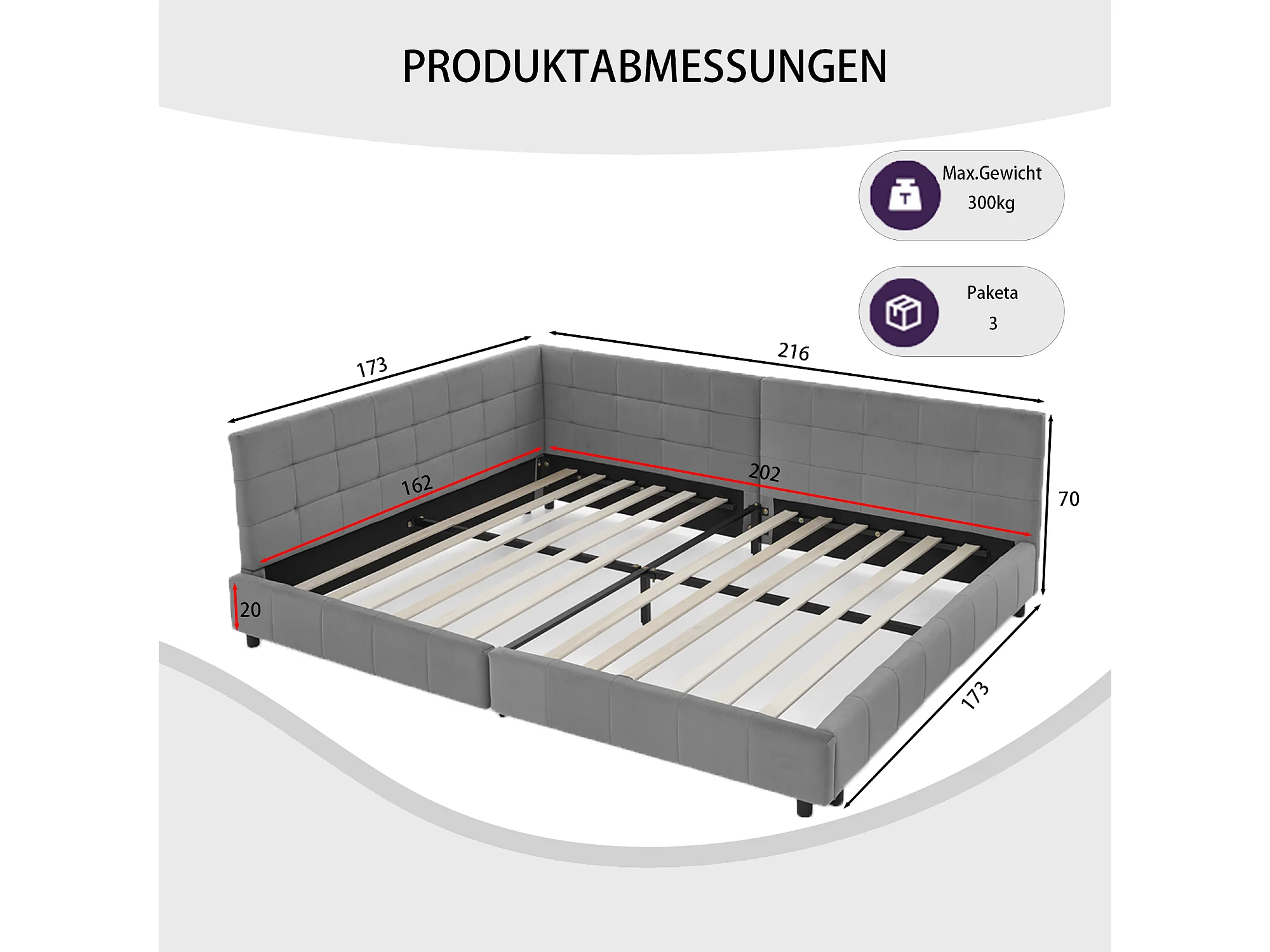 PRODUKTABMESSUNGEN

Max.Gewicht
300kg

Paketa
3

173

216

162

202

70

20

173