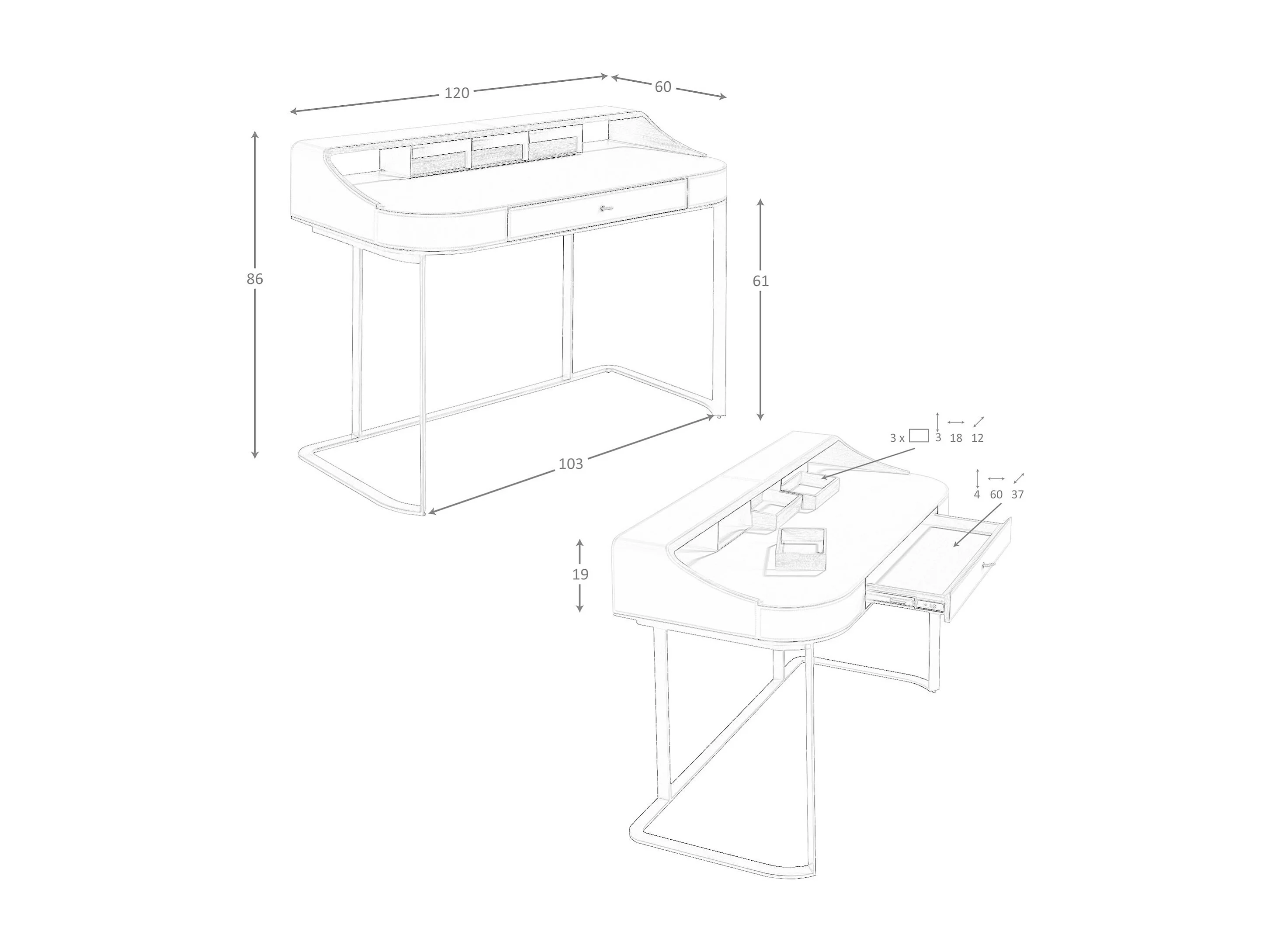 120
60
86
61
103
3 x
3
18
12
4
60
37
19