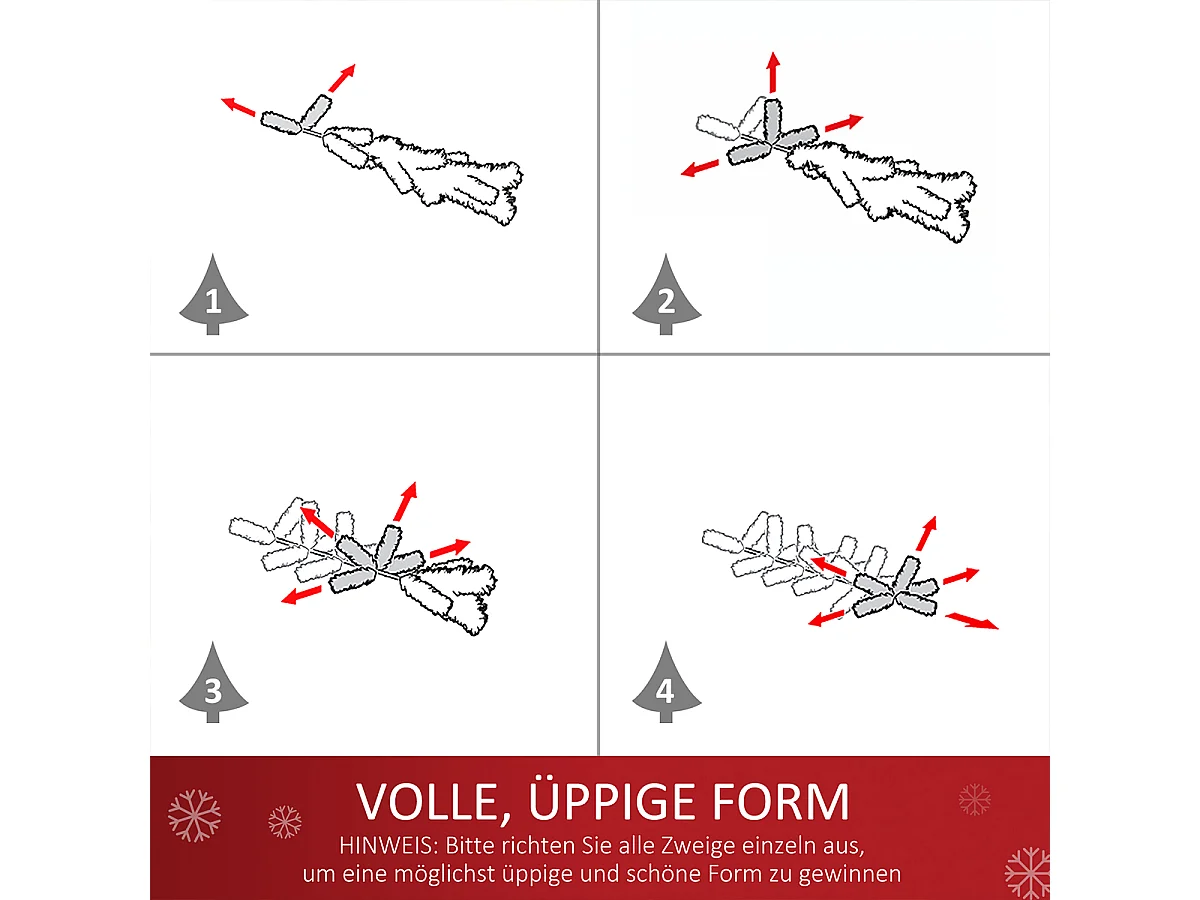 1

2

3

4

VOLLE, ÜPPIGE FORM

HINWEIS: Bitte richten Sie alle Zweige einzeln aus, um eine möglichst üppige und schöne Form zu gewinnen