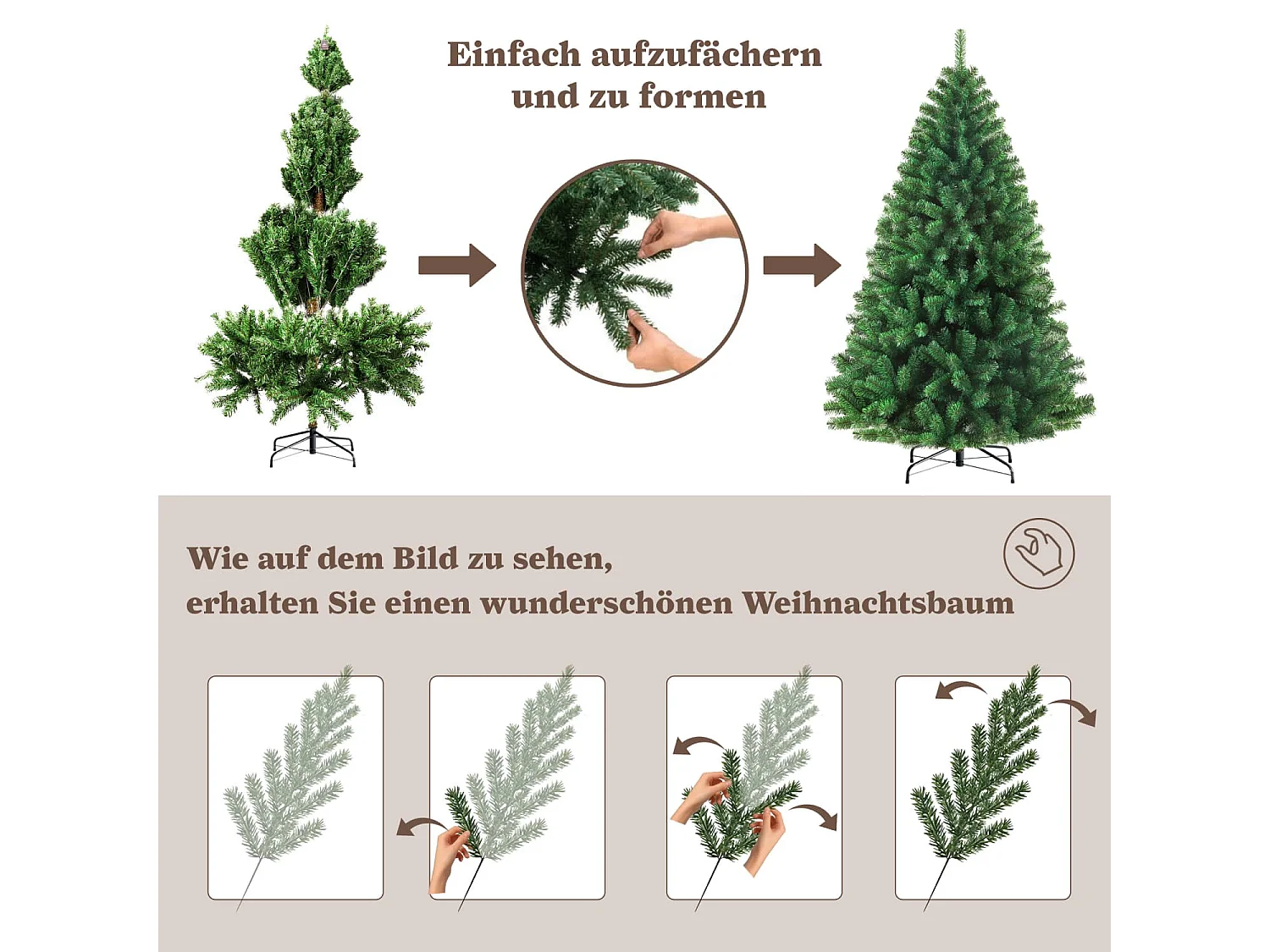 Einfach aufzufächern und zu formen

Wie auf dem Bild zu sehen, erhalten Sie einen wunderschönen Weihnachtsbaum