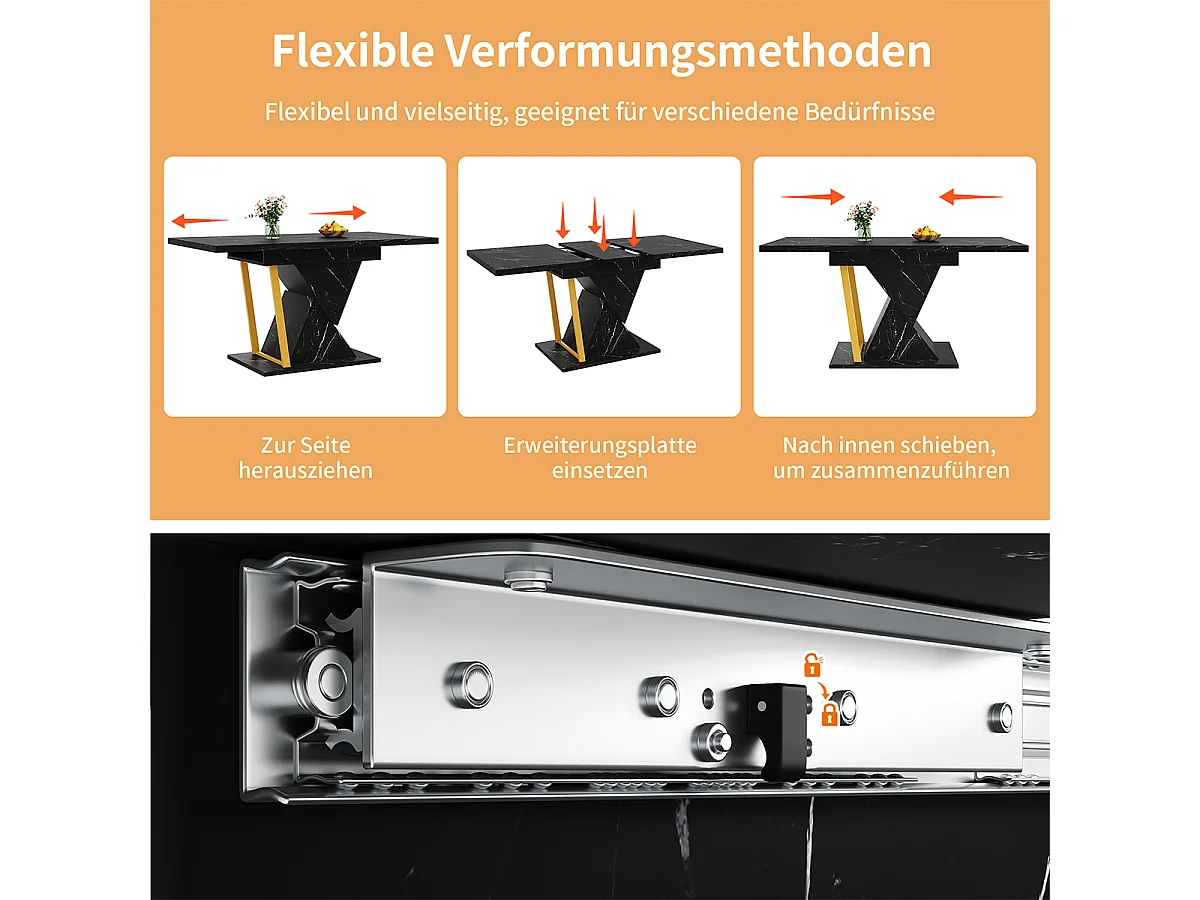 Flexible Verformungsmethoden

Flexibel und vielseitig, geeignet für verschiedene Bedürfnisse

Zur Seite herausziehen

Erweiterungsplatte einsetzen

Nach innen schieben, um zusammenzuführen