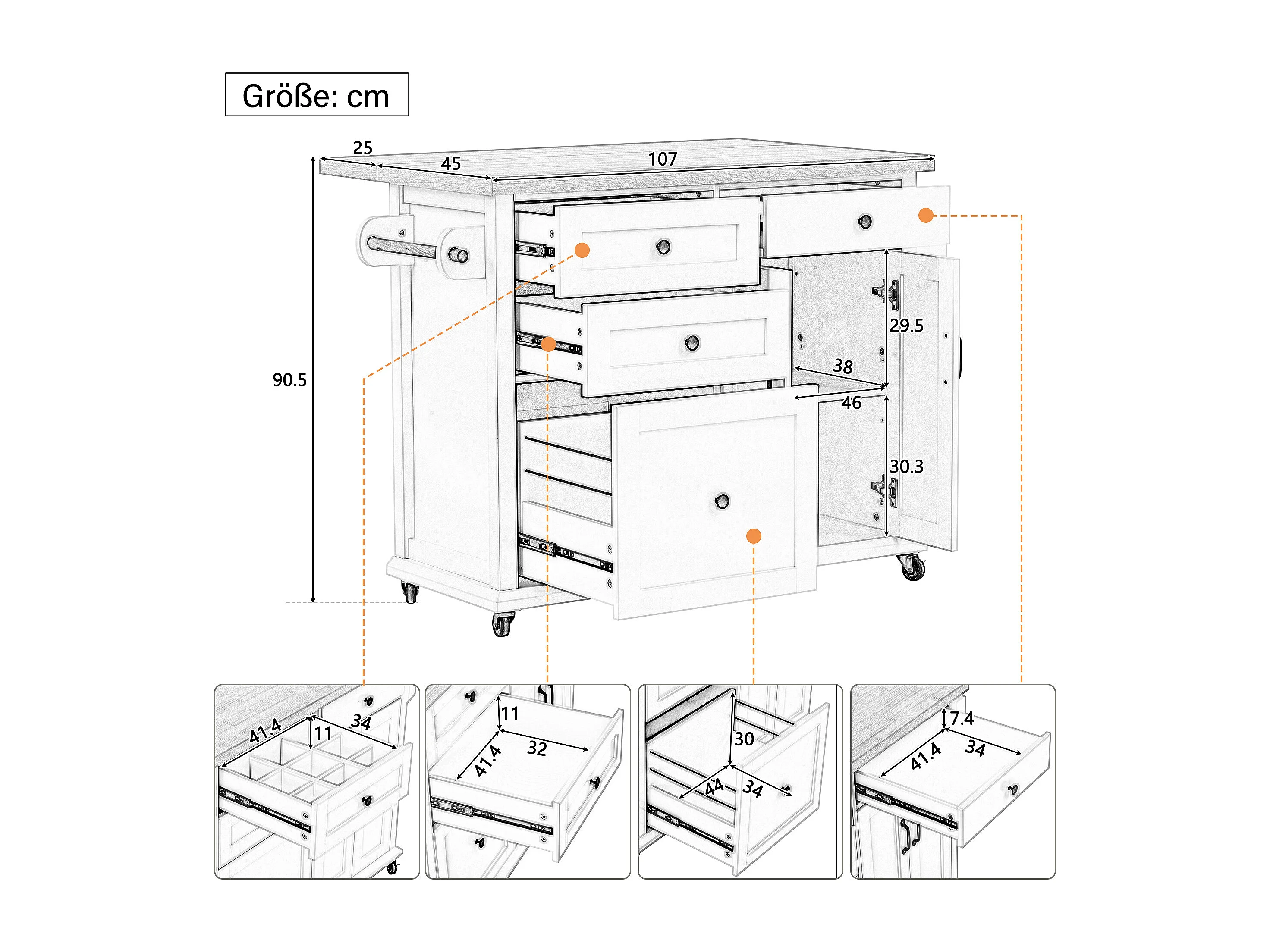 Größe: cm

25
45
107
90.5
29.5
38
46
30.3

41.4
11
34

11
41.4
32

30
44
34

7.4
41.4
34